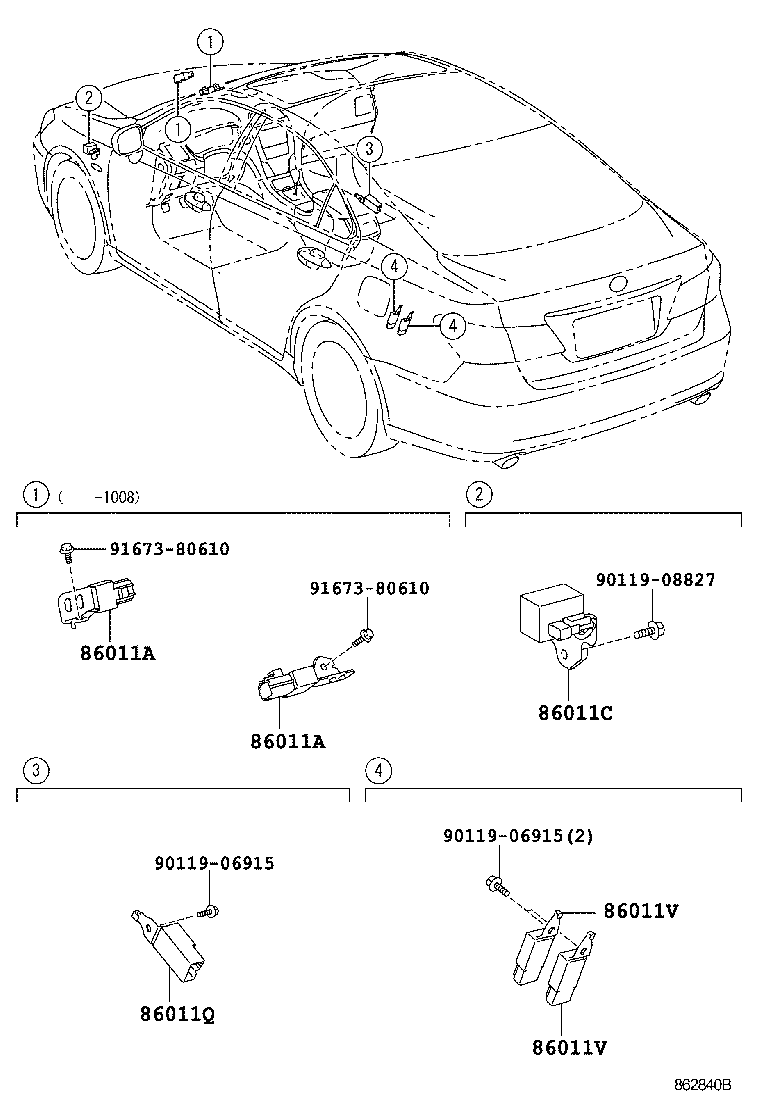 1
2
1
3
4
4

1 ( -1008)

91673-80610

86011A

91673-80610

86011A

2

90119-08827

86011C

3

90119-06915

86011Q

4

90119-06915(2)

86011V

86011V

862840B