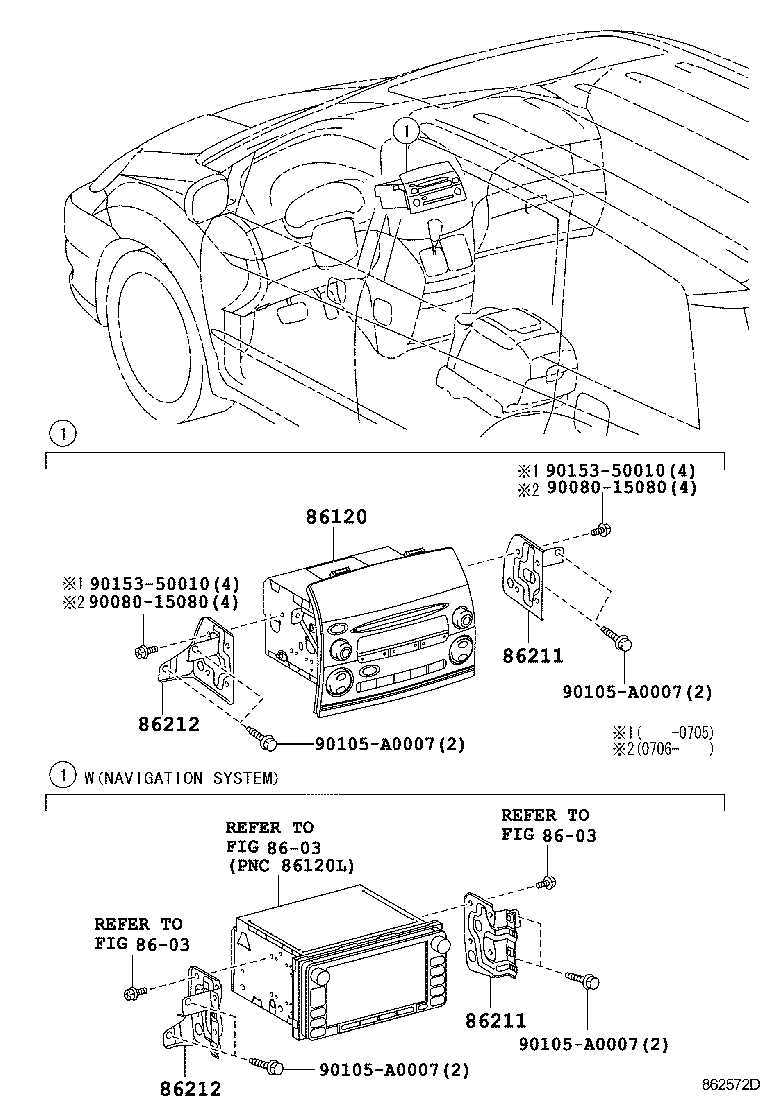 1

1

※1 90153-50010(4)
※2 90080-15080(4)

86120

※1 90153-50010(4)
※2 90080-15080(4)

86211

90105-A0007(2)

86212

90105-A0007(2)

※1( -0705)
※2(0706- )

1 W(NAVIGATION SYSTEM)

REFER TO
FIG 86-03
(PNC 86120L)

REFER TO
FIG 86-03

REFER TO
FIG 86-03

86211

90105-A0007(2)

90105-A0007(2)

86212

862572D