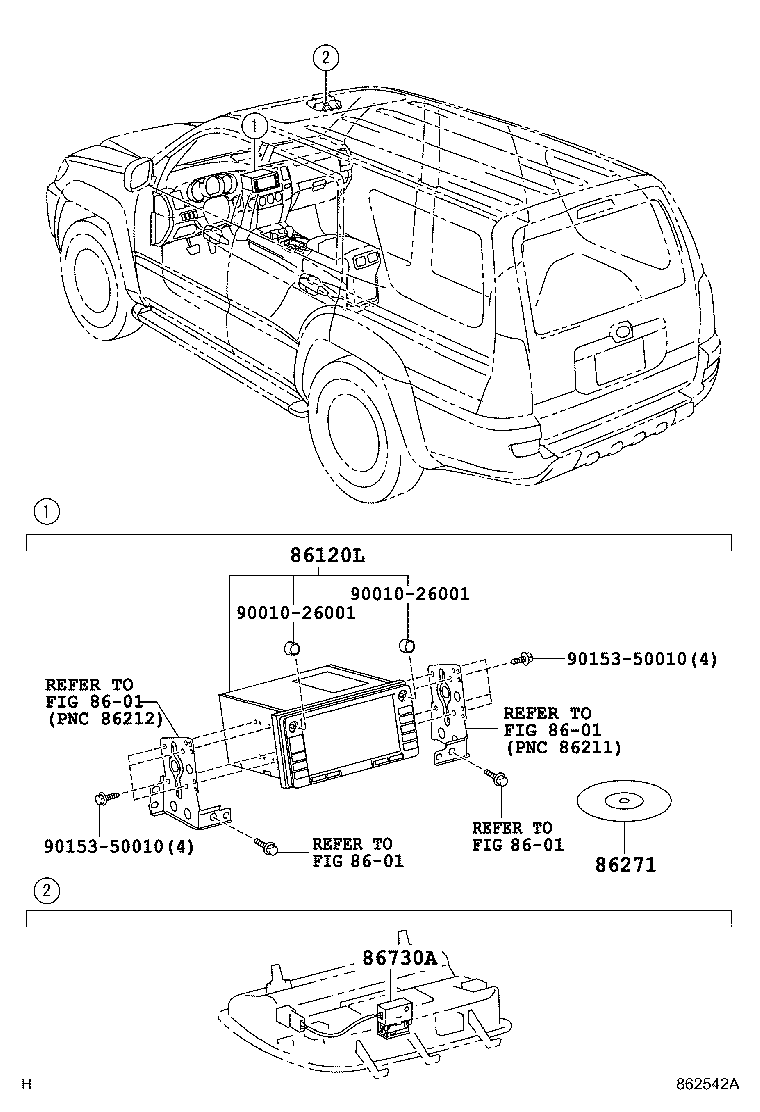 2
1
1
86120L
90010-26001
90010-26001
90153-50010(4)
REFER TO FIG 86-01 (PNC 86212)
REFER TO FIG 86-01 (PNC 86211)
90153-50010(4)
REFER TO FIG 86-01
REFER TO FIG 86-01
86271
2
86730A
H
862542A