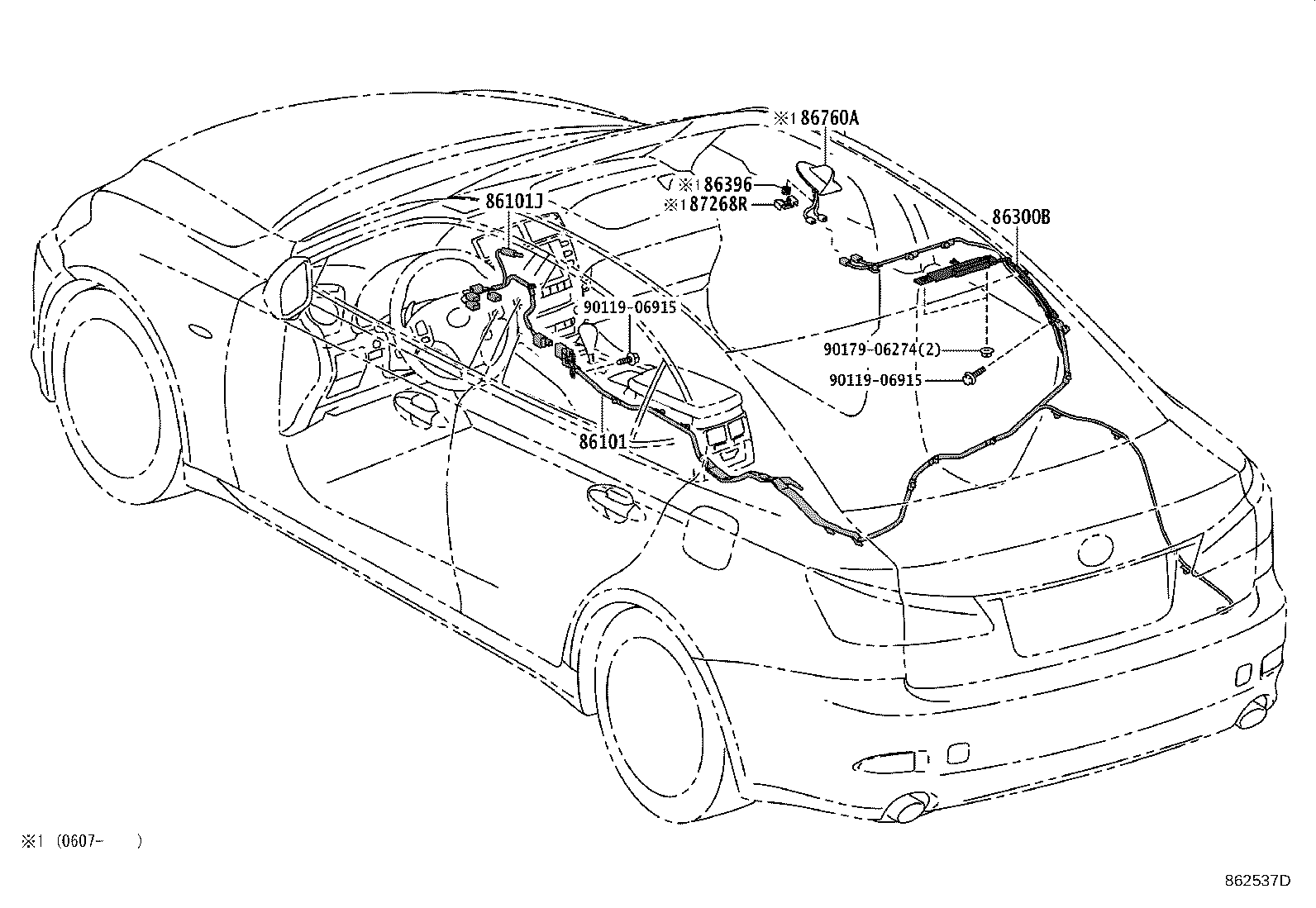 ※1 86760A
※1 86396
※1 87268R
86101J
86300B
90119-06915
90179-06274(2)
90119-06915
86101
※1 (0607- )
862537D