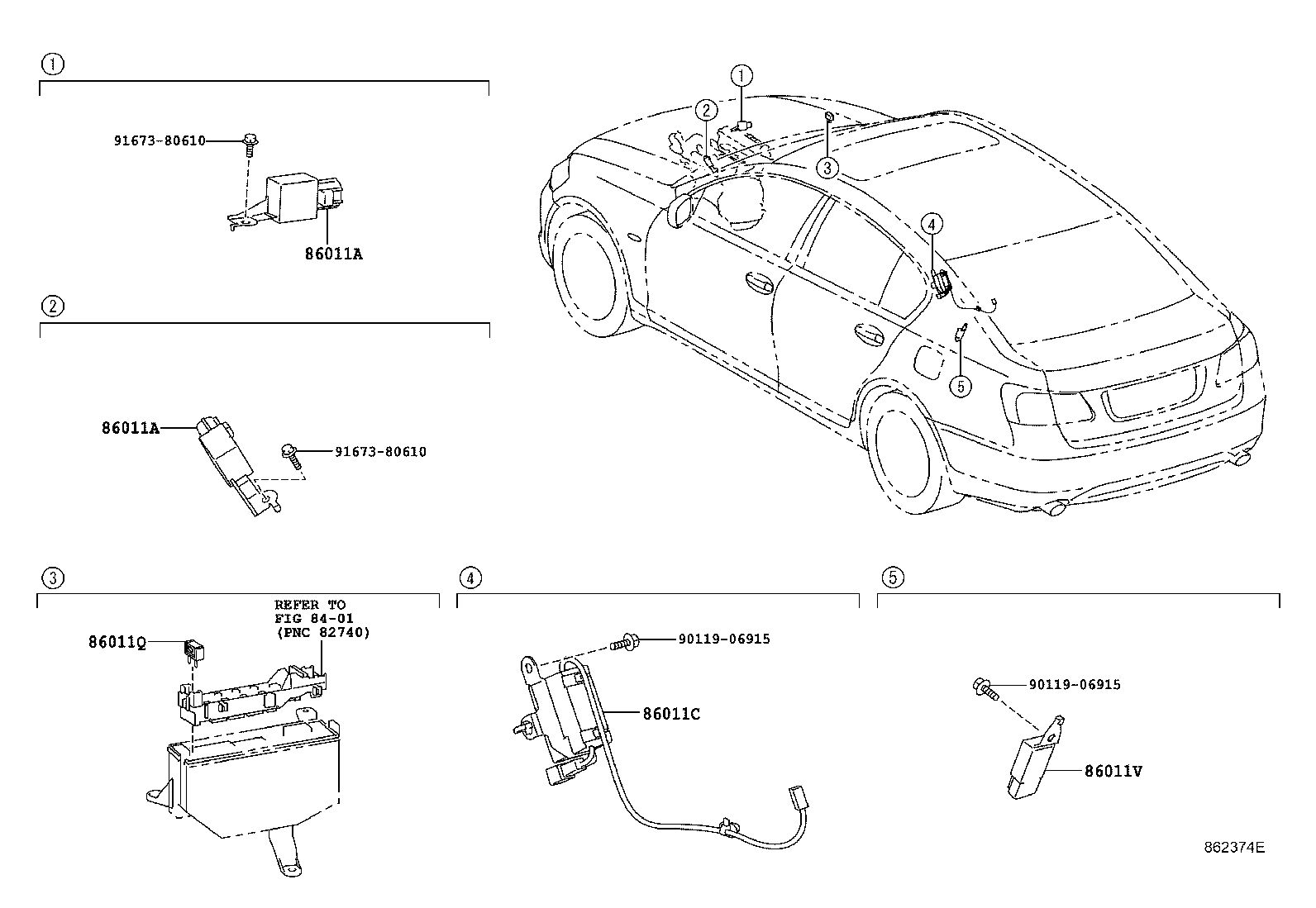 ①

91673-80610

86011A

②

86011A

91673-80610

①

②

③

④

⑤

③

REFER TO
FIG 84-01
(PNC 82740)

86011Q

④

90119-06915

86011C

⑤

90119-06915

86011V

862374E