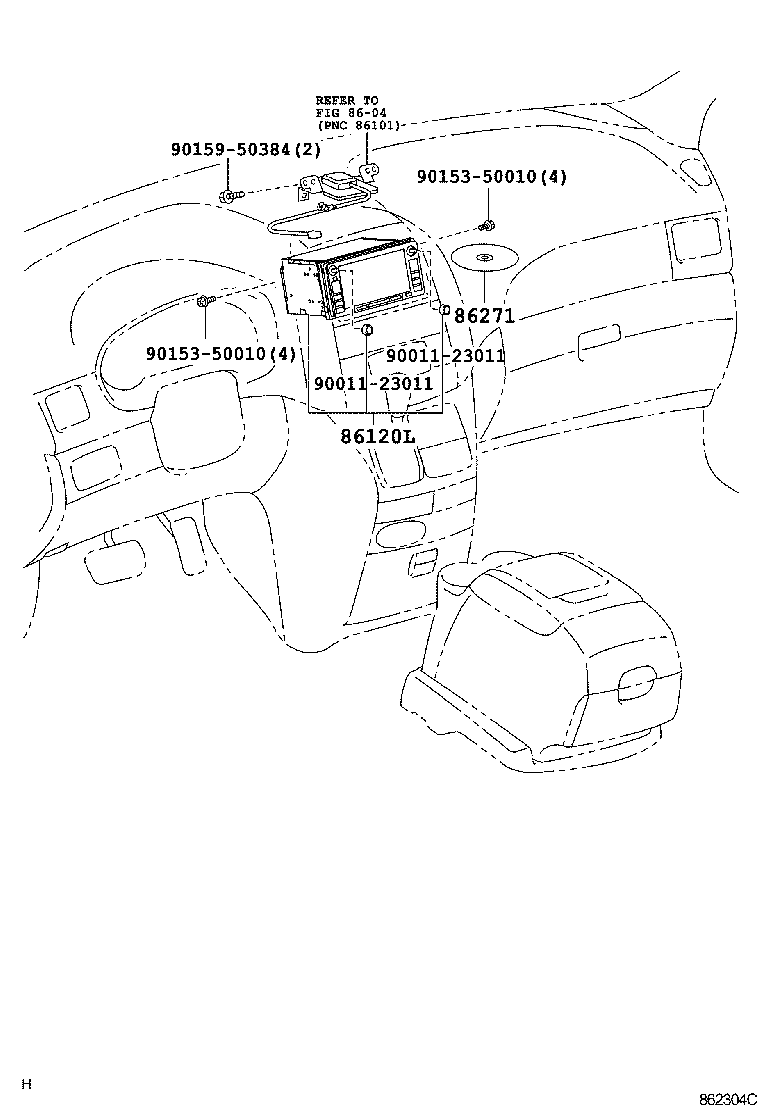 REFER TO
FIG 86-04
(PNC 86101)

90159-50384(2)

90153-50010(4)

86271

90153-50010(4)

90011-23011

90011-23011

86120L

H

862304C