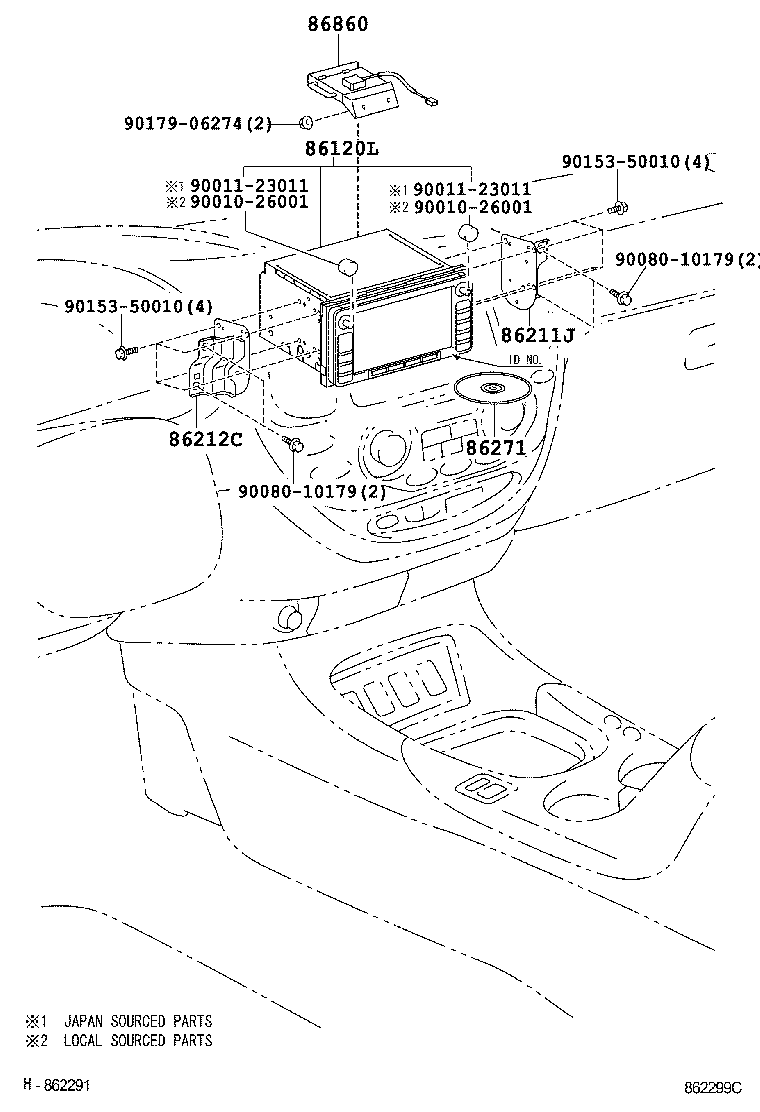 86860

90179-06274(2)

86120L

※1 90011-23011
※2 90010-26001

※1 90011-23011
※2 90010-26001

90153-50010(4)

90080-10179(2)

90153-50010(4)

86211J

ID NO.

86212C

86271

90080-10179(2)

※1 JAPAN SOURCED PARTS
※2 LOCAL SOURCED PARTS

H-862291

862299C