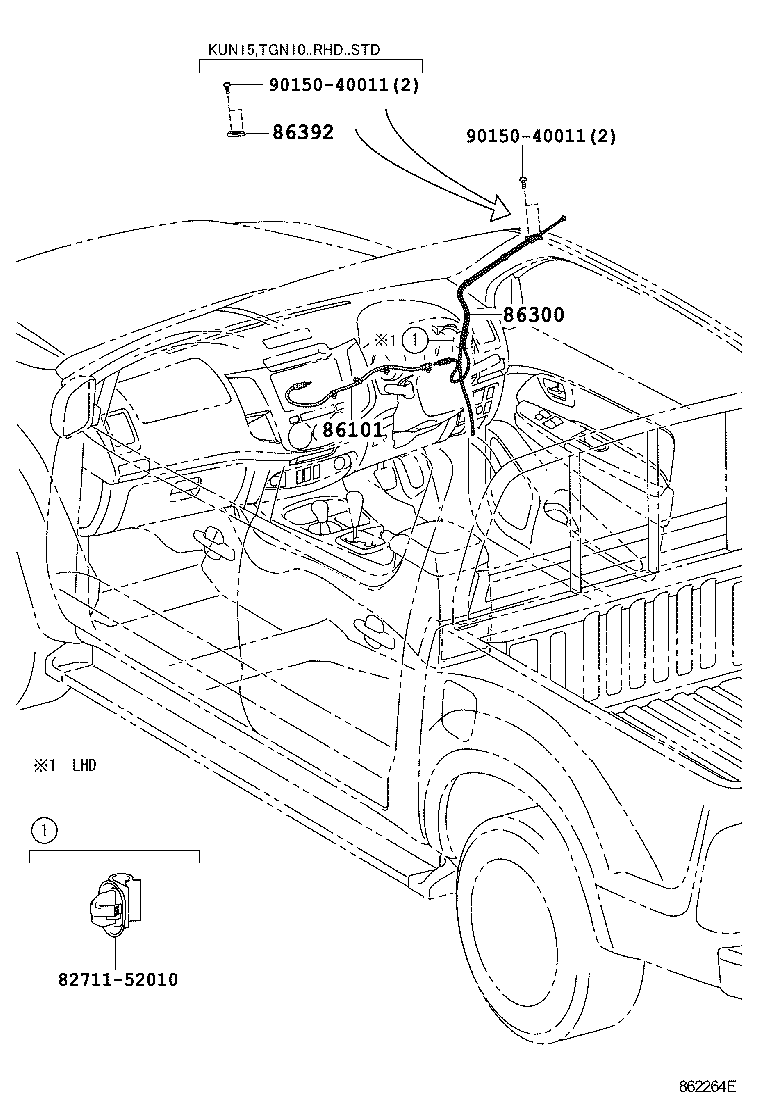 KUN15,TGN10..RHD..STD

90150-40011(2)

86392

90150-40011(2)

86300

※1 ①

86101

※1 LHD

①

82711-52010

862264E