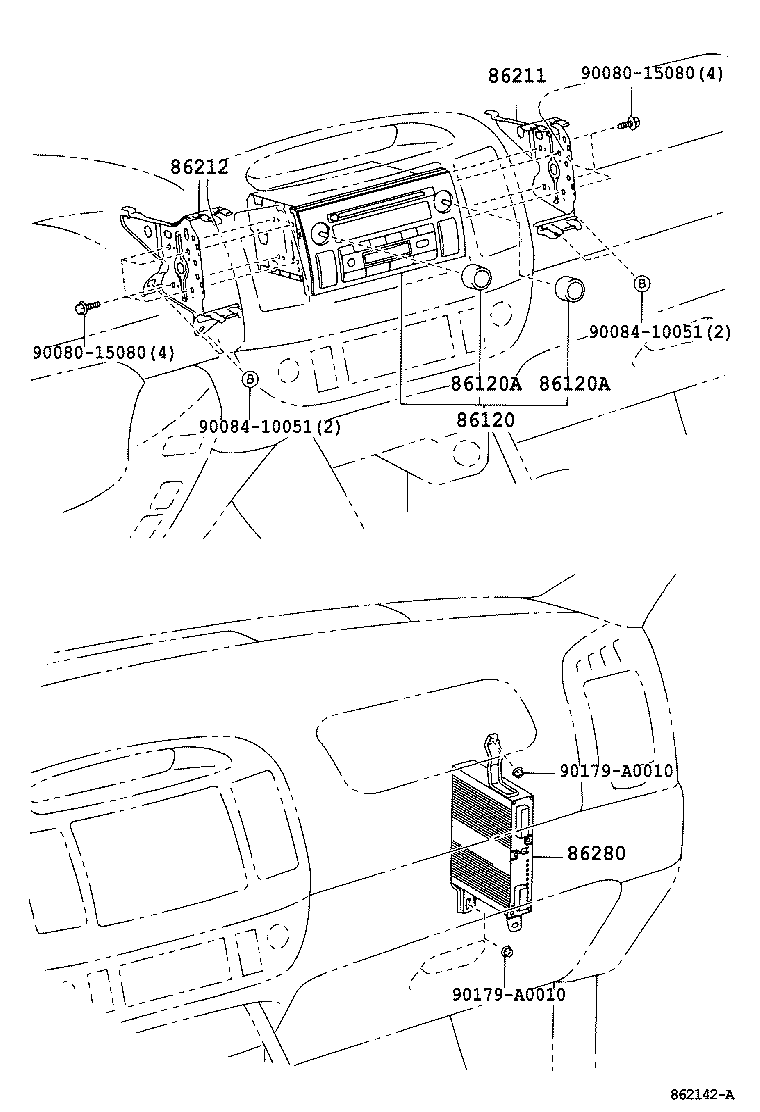 86211
90080-15080(4)
86212
B
90084-10051(2)
90080-15080(4)
B
86120A
86120A
90084-10051(2)
86120
90179-A0010
86280
90179-A0010
862142-A