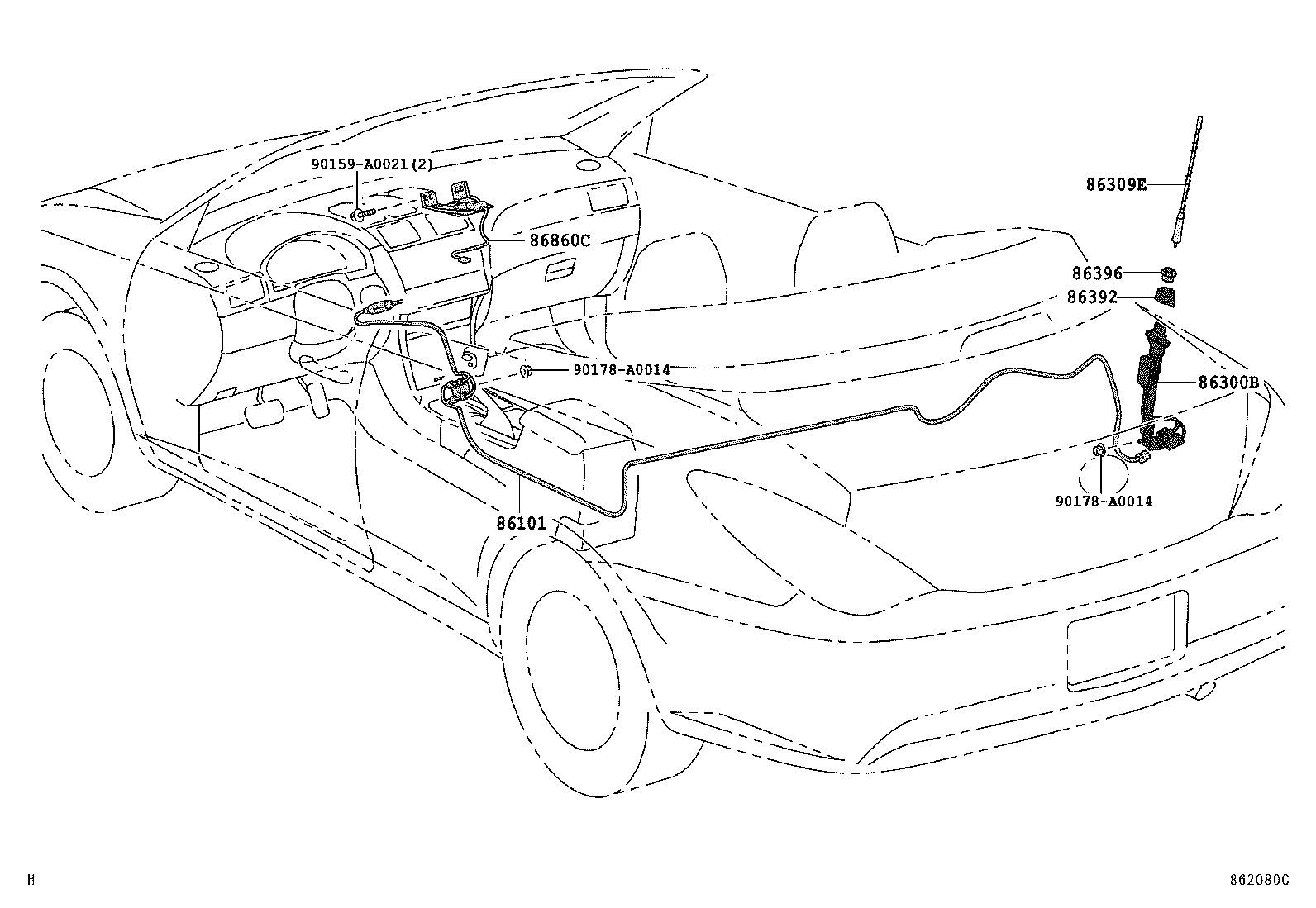 90159-A0021(2)

86309E

86860C

86396

86392

90178-A0014

86300B

90178-A0014

86101

H

862080C