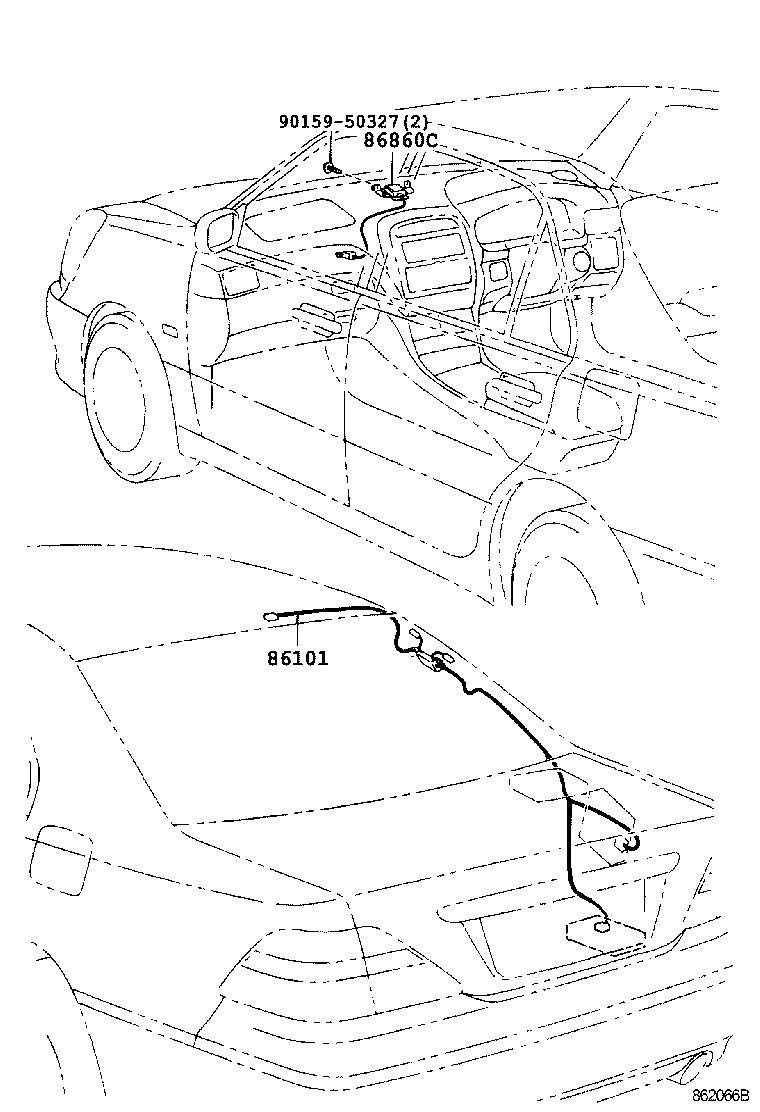 90159-50327(2)
86860C
86101
862066B