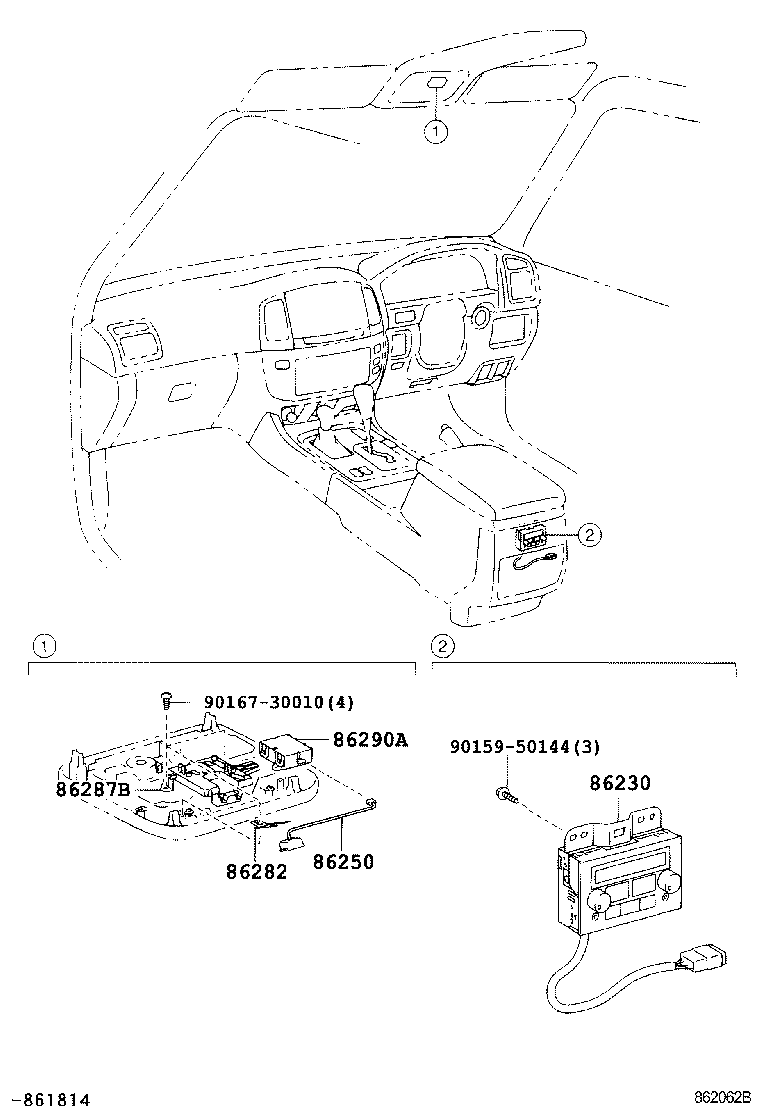 1

2

1

2

90167-30010(4)

86290A

86287B

86282

86250

90159-50144(3)

86230

-861814

862062B