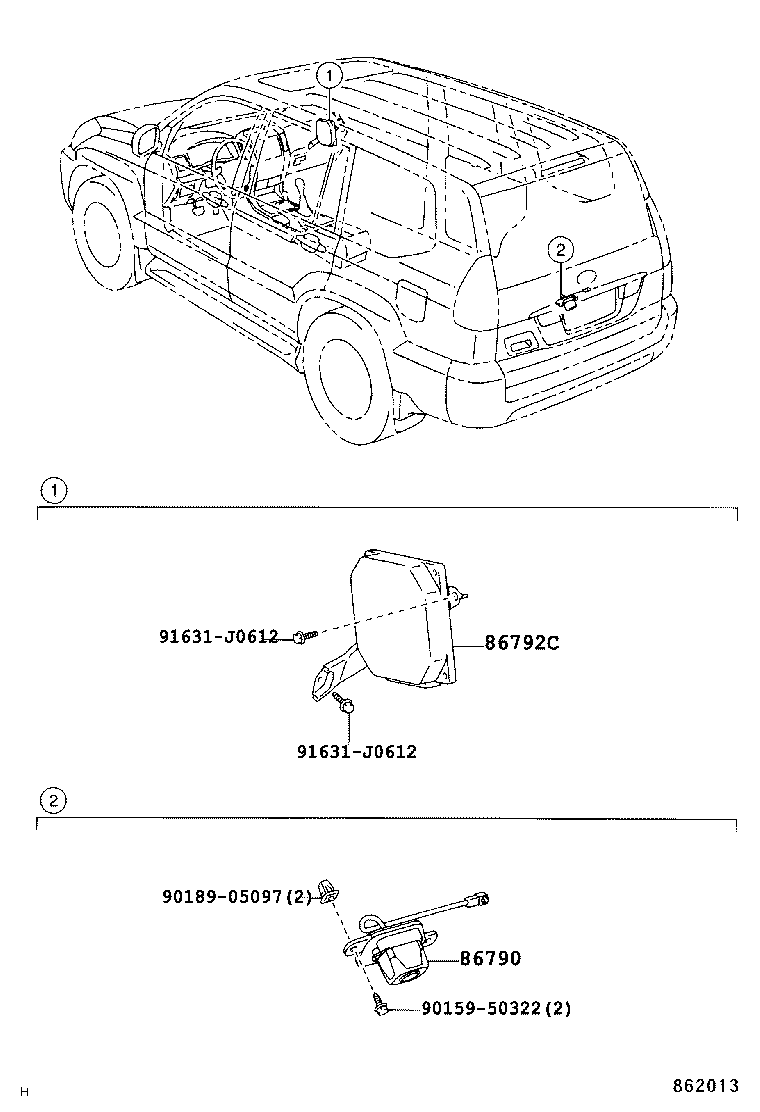 1

2

1

91631-J0612

86792C

91631-J0612

2

90189-05097(2)

86790

90159-50322(2)

H

862013