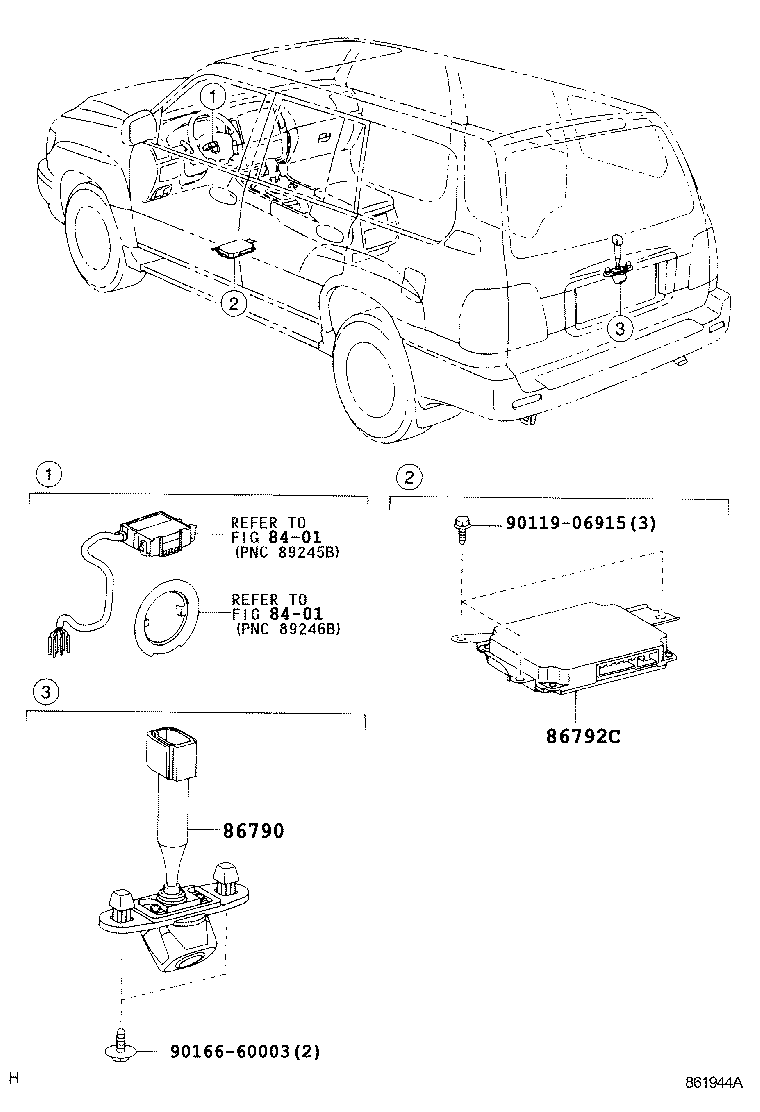 1
2
3

1
REFER TO
FIG 84-01
(PNC 89245B)

REFER TO
FIG 84-01
(PNC 89246B)

2
90119-06915(3)

86792C

3
86790

90166-60003(2)

H

861944A