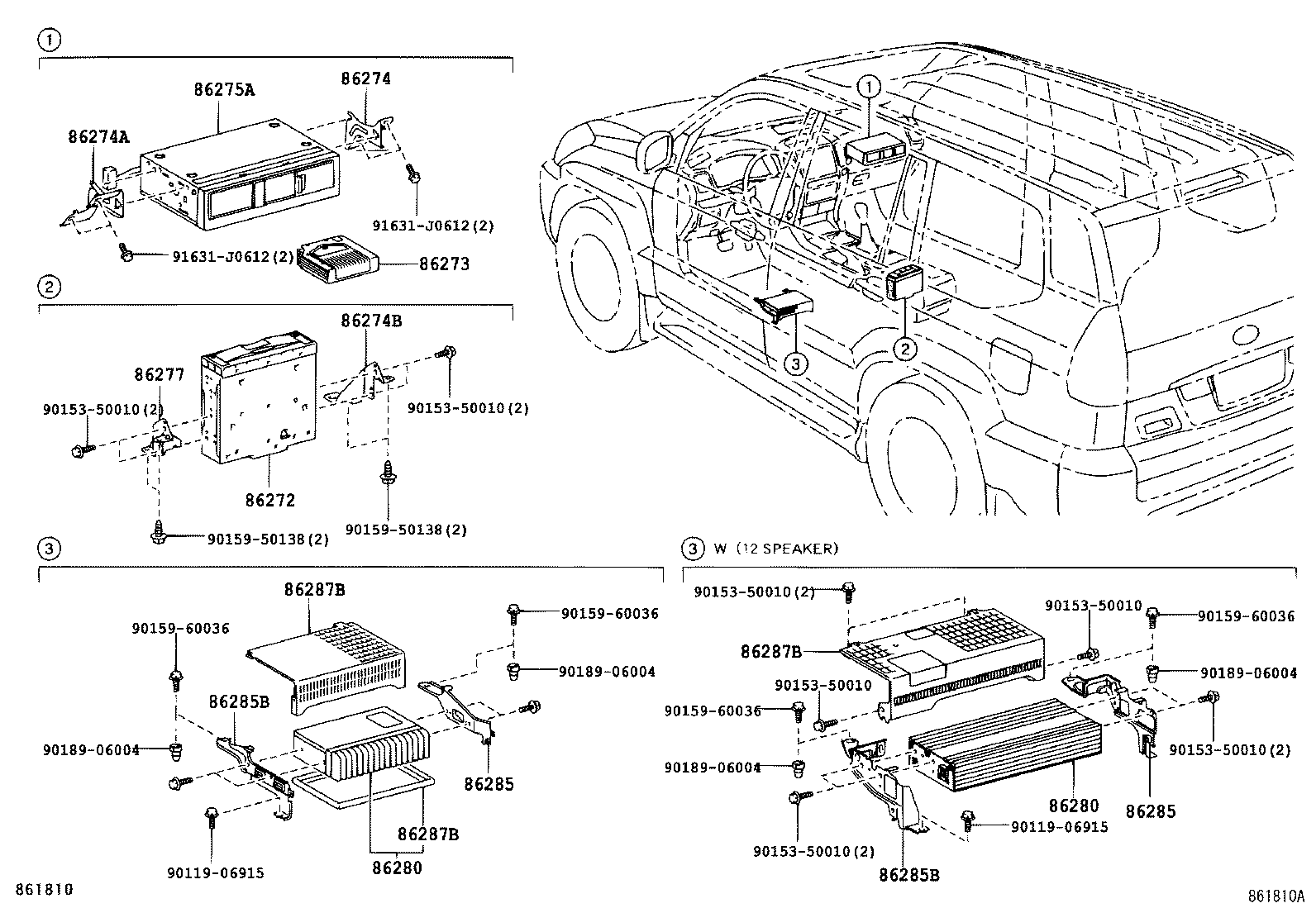 1

86275A

86274

86274A

91631-J0612(2)

91631-J0612(2)

86273

2

86274B

86277

90153-50010(2)

90153-50010(2)

86272

90159-50138(2)

90159-50138(2)

1

3

2

3

86287B

90159-60036

90159-60036

90189-06004

86285B

90189-06004

86285

86287B

86280

90119-06915

861810

3 W (12 SPEAKER)

90153-50010(2)

90153-50010

90159-60036

86287B

90189-06004

90153-50010

90159-60036

90153-50010(2)

90189-06004

86280

86285

90119-06915

90153-50010(2)

86285B

861810A