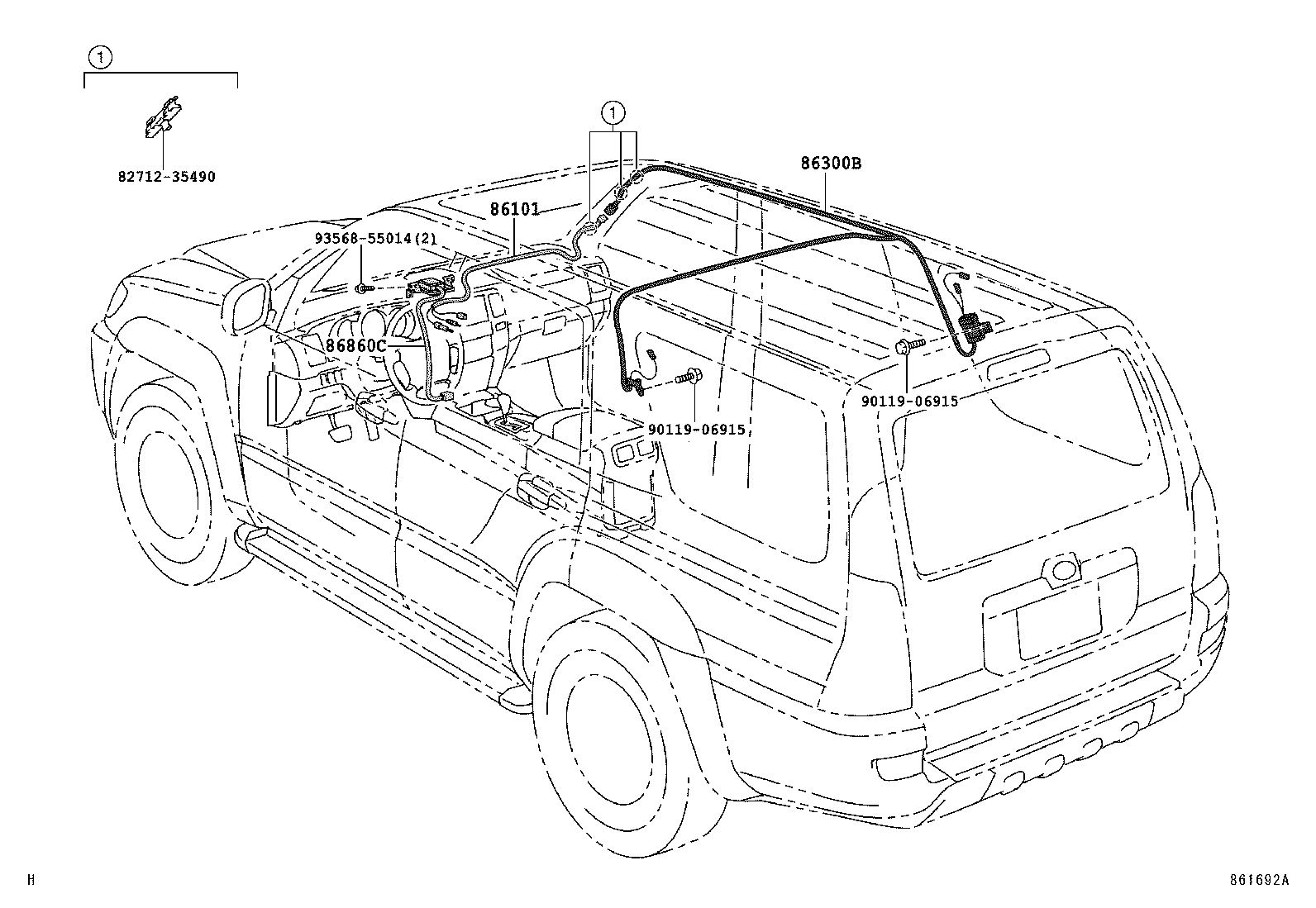 ①

82712-35490

①

86300B

86101

93568-55014(2)

86860C

90119-06915

90119-06915

H

861692A