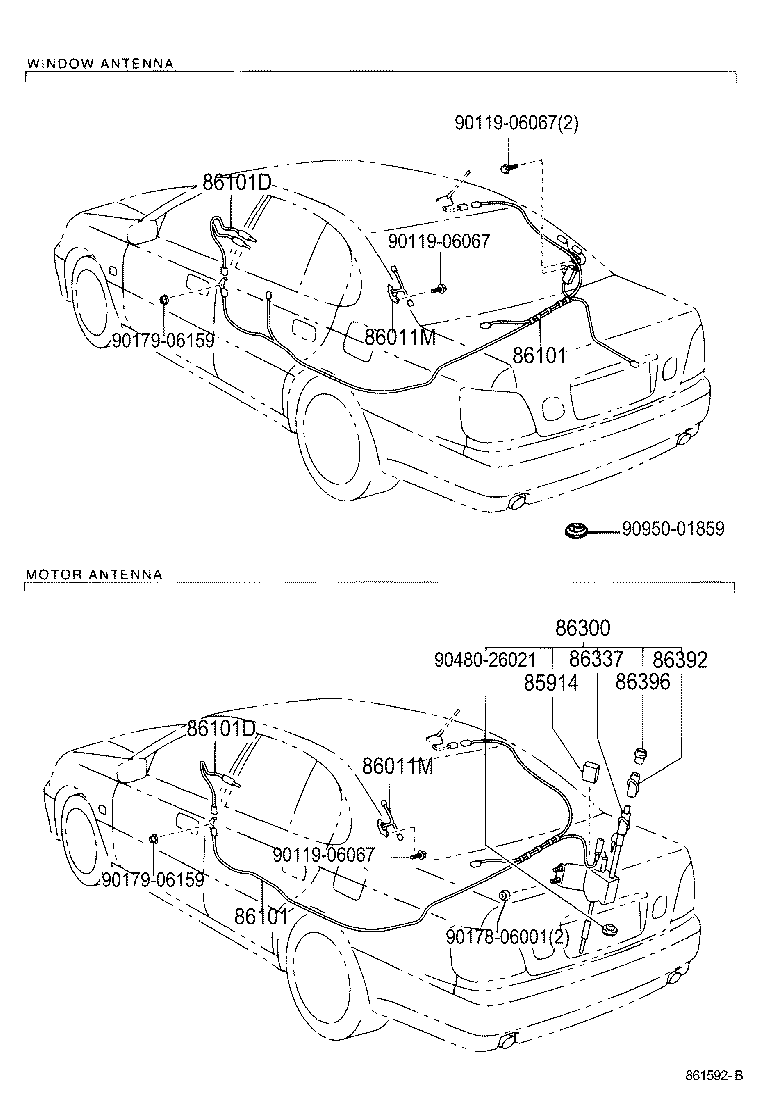 WINDOW ANTENNA

90119-06067(2)

86101D

90119-06067

90179-06159

86011M

86101

90950-01859

MOTOR ANTENNA

86300

90480-26021

86337

86392

85914

86396

86101D

86011M

90119-06067

90179-06159

86101

90178-06001(2)

861592-B