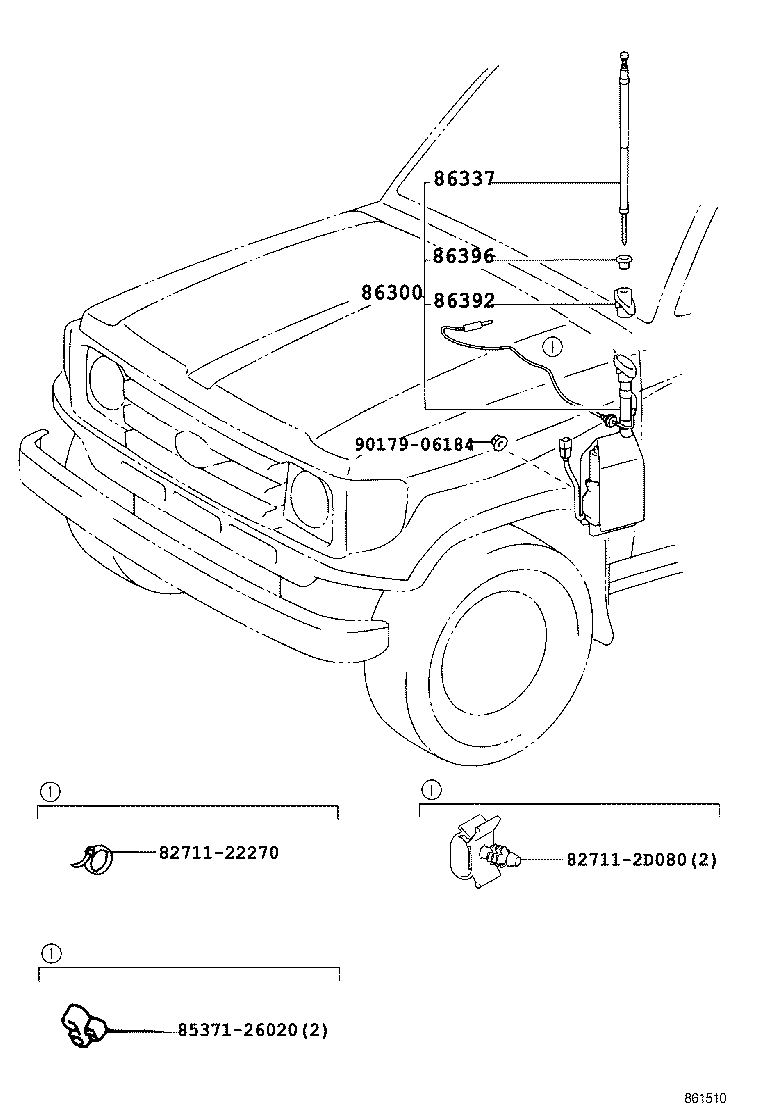 86337
86396
86300
86392
①
90179-06184

①
82711-22270

①
82711-2D080(2)

①
85371-26020(2)

861510