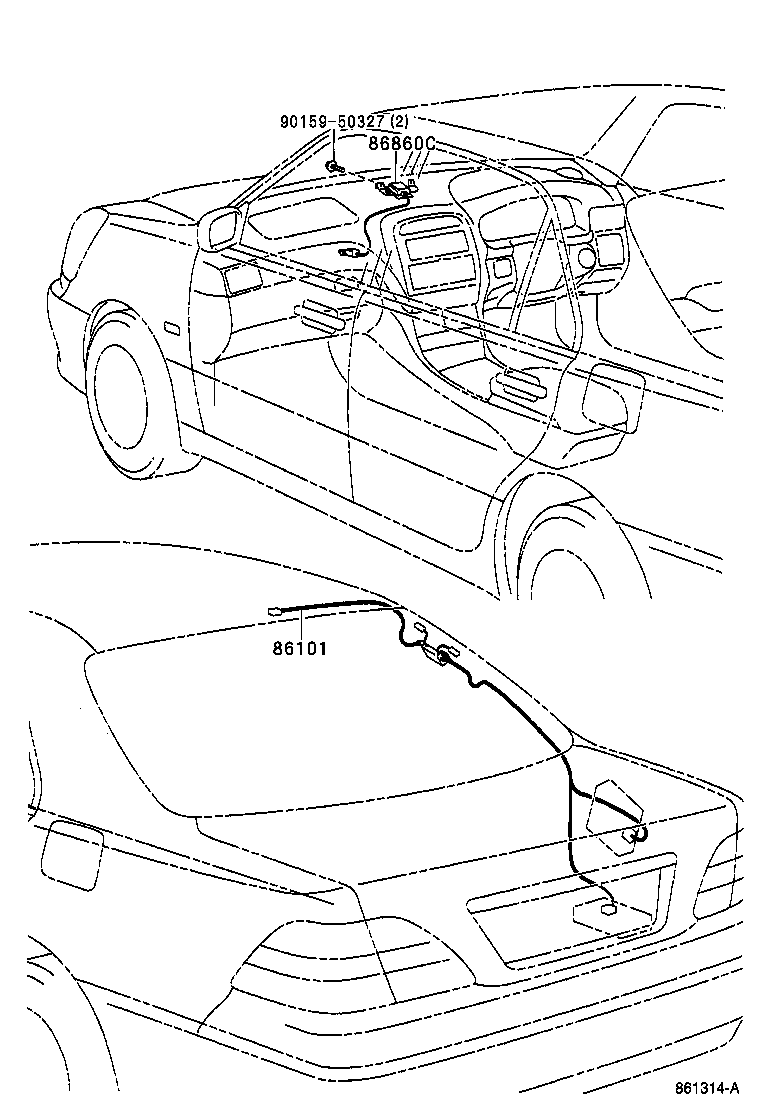 90159-50327 (2)
86860C

86101

861314-A