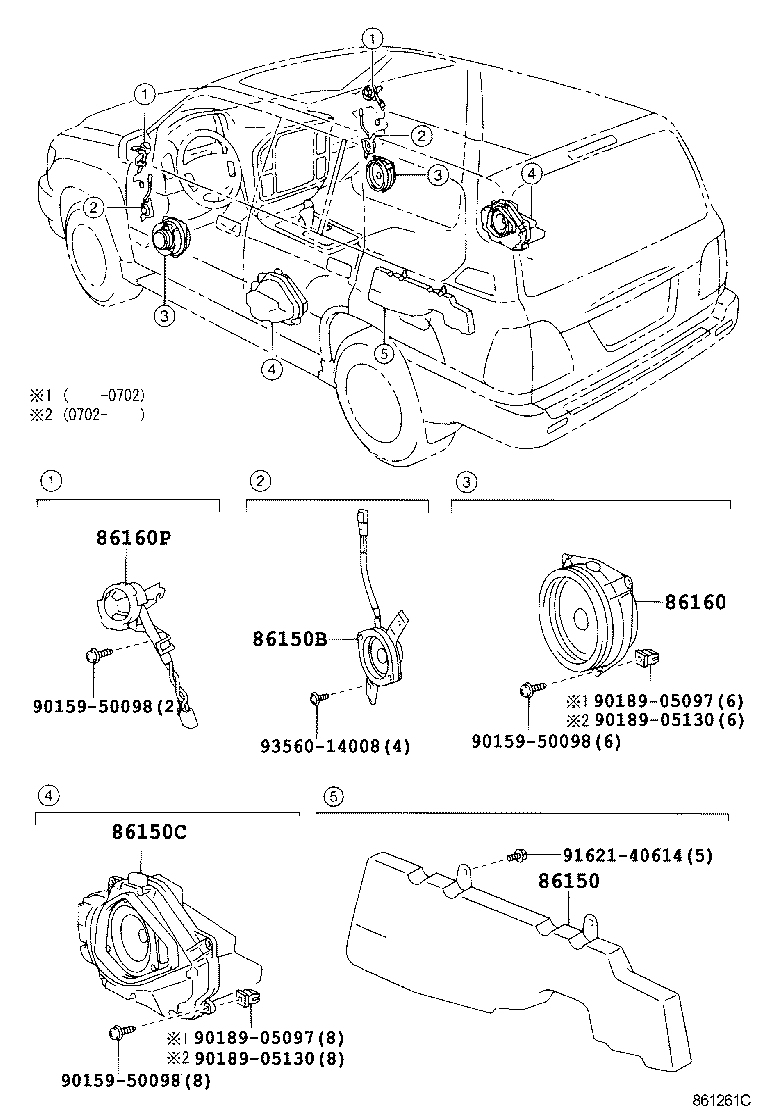 1
1
2
2
3
3
4
4
5

※1 ( -0702)
※2 (0702- )

1
86160P
90159-50098(2)

2
86150B
93560-14008(4)

3
86160
※1 90189-05097(6)
※2 90189-05130(6)
90159-50098(6)

4
86150C
※1 90189-05097(8)
※2 90189-05130(8)
90159-50098(8)

5
91621-40614(5)
86150

861261C