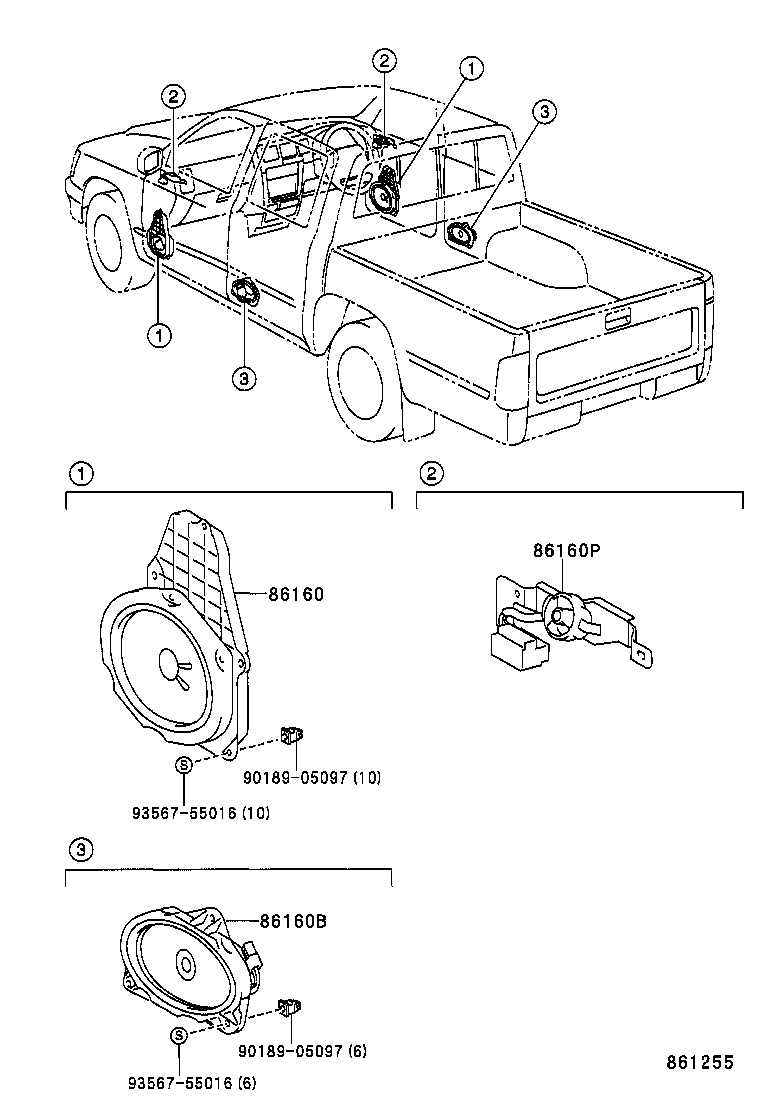 2
2
1
3
1
3

1
86160
S
90189-05097 (10)
93567-55016 (10)

2
86160P

3
86160B
S
90189-05097 (6)
93567-55016 (6)

861255