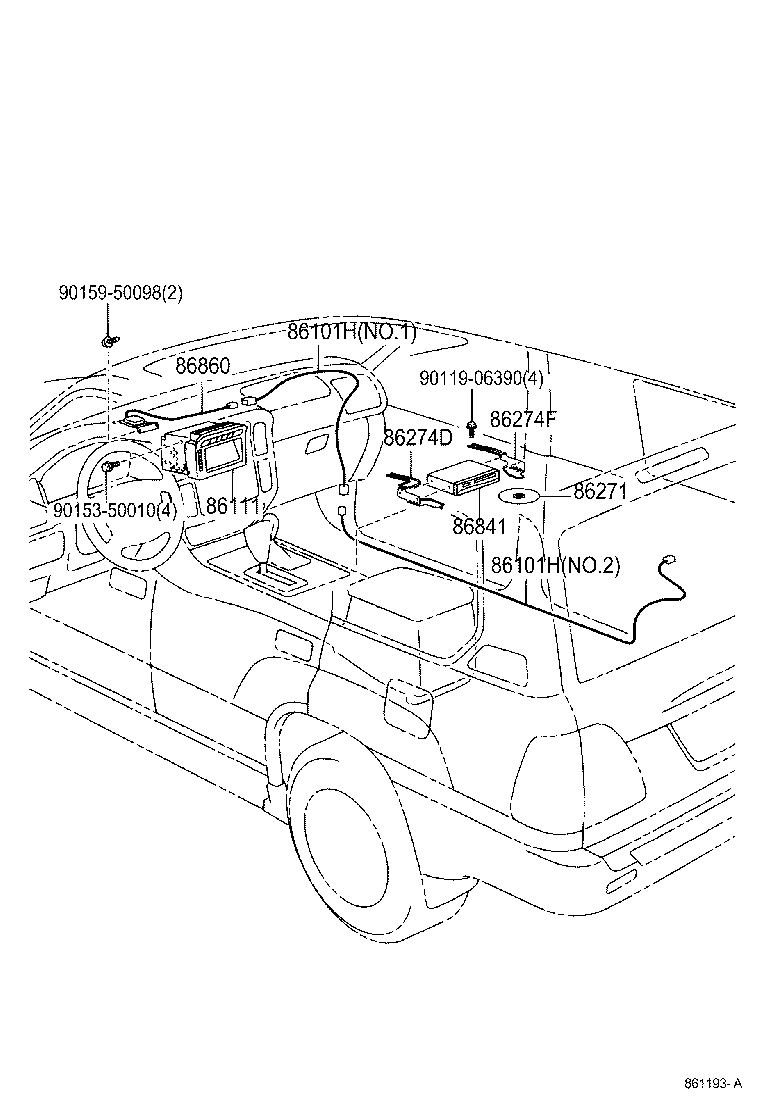 90159-50098(2)

86101H(NO.1)

86860

90119-06390(4)

86274F

86274D

86271

90153-50010(4)

86111

86841

86101H(NO.2)

861193- A