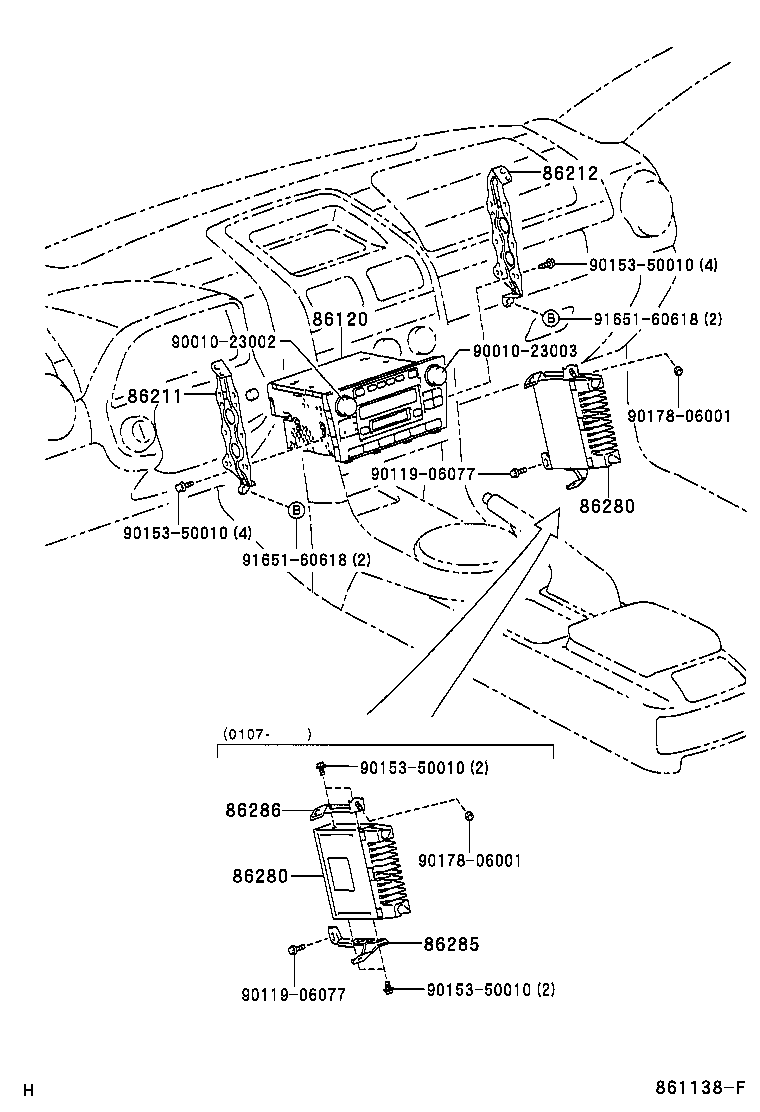 86212
90153-50010 (4)
B
91651-60618 (2)
86120
90010-23002
90010-23003
86211
90178-06001
90119-06077
86280
90153-50010 (4)
B
91651-60618 (2)

(0107- )
90153-50010 (2)
86286
90178-06001
86280
86285
90119-06077
90153-50010 (2)

H
861138-F