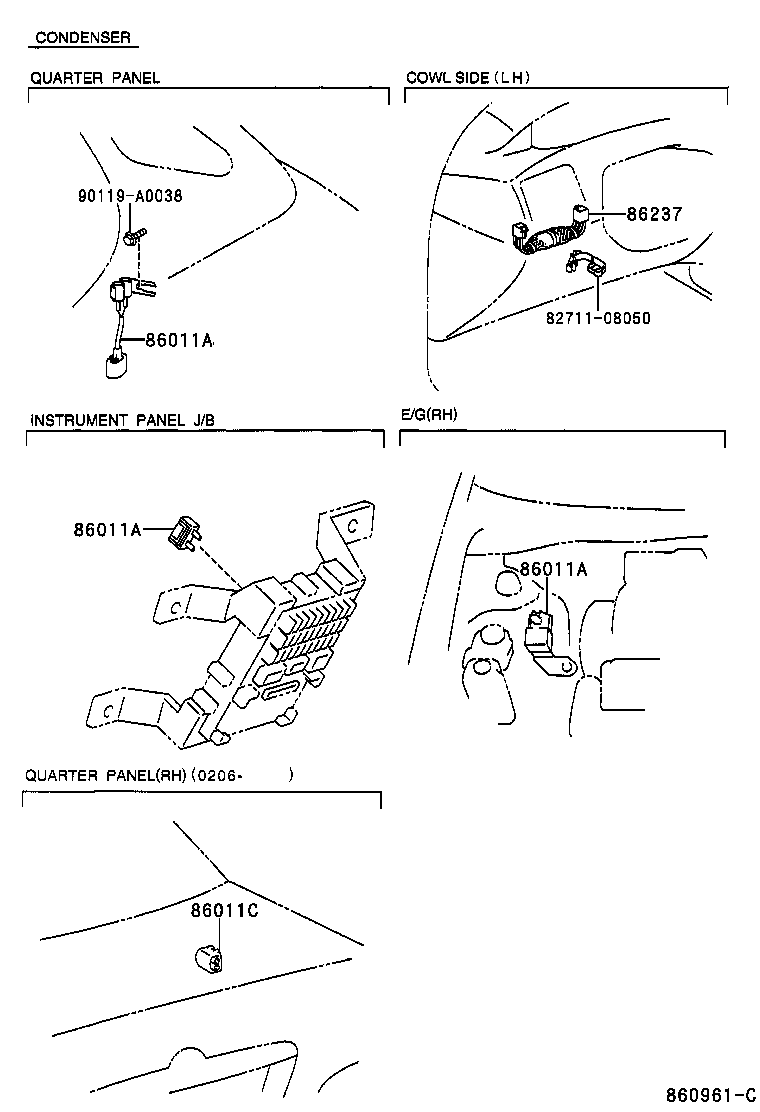 CONDENSER

QUARTER PANEL

90119-A0038

86011A

COWL SIDE (LH)

86237

82711-08050

INSTRUMENT PANEL J/B

86011A

E/G(RH)

86011A

QUARTER PANEL(RH) (0206- )

86011C

860961-C