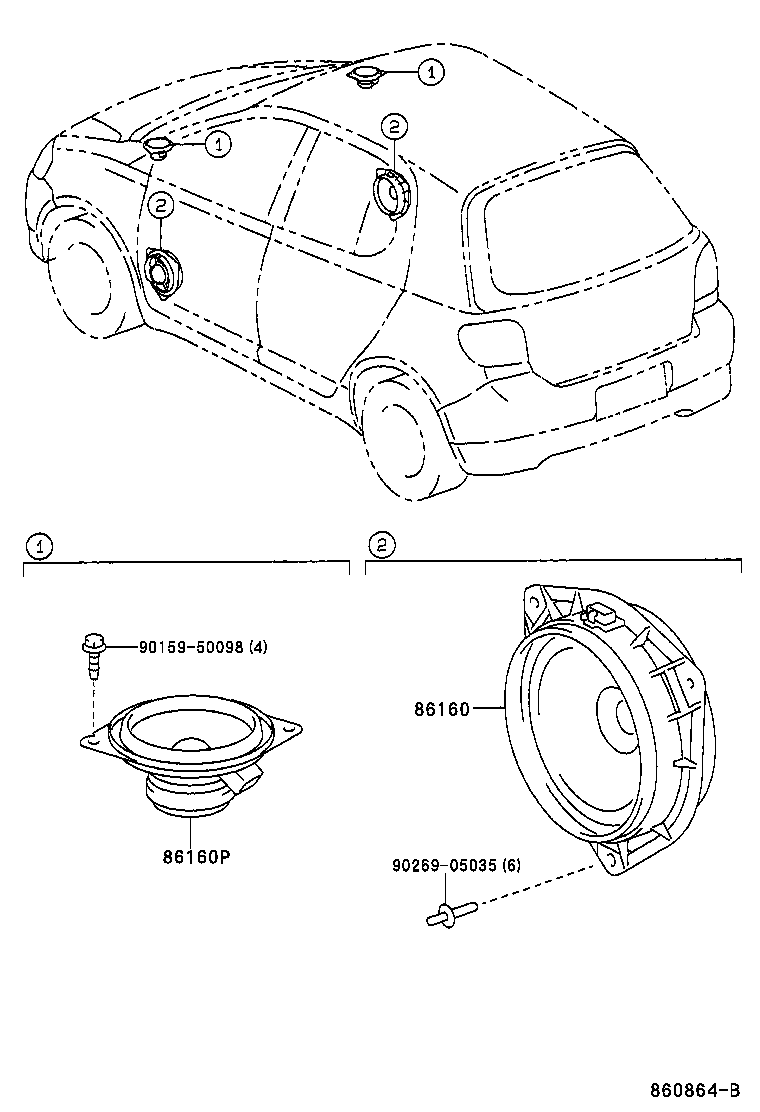 1
1
2
2

1
90159-50098 (4)
86160P

2
86160
90269-05035 (6)

860864-B