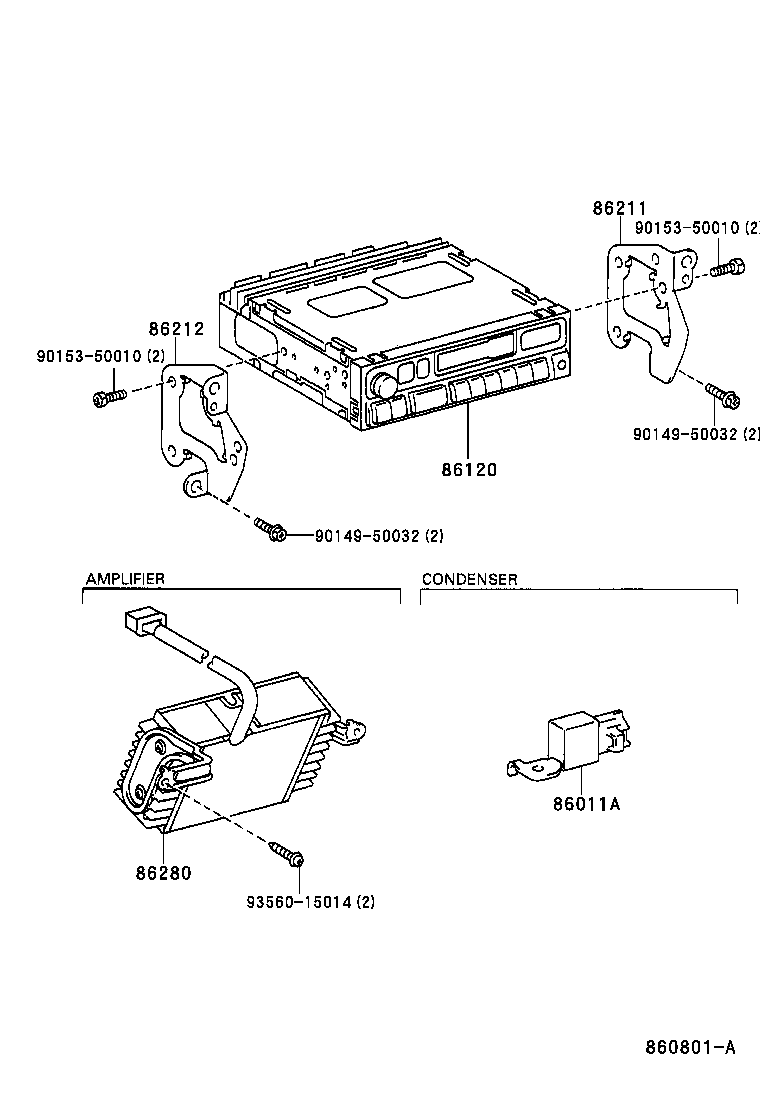 86211
90153-50010 (2
86212
90153-50010 (2)
90149-50032 (2
86120
90149-50032 (2)
AMPLIFIER
CONDENSER
86011A
86280
93560-15014 (2)
860801-A