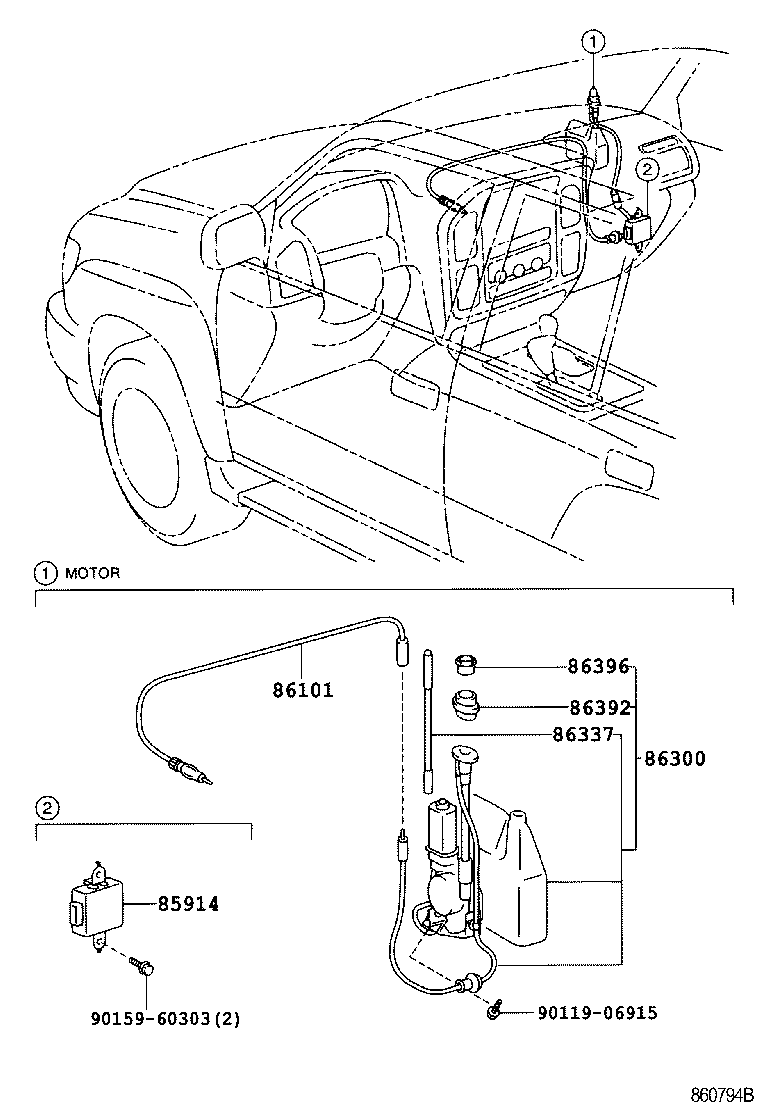 1
2
1 MOTOR
86101
86396
86392
86337
86300
2
85914
90159-60303(2)
90119-06915
860794B