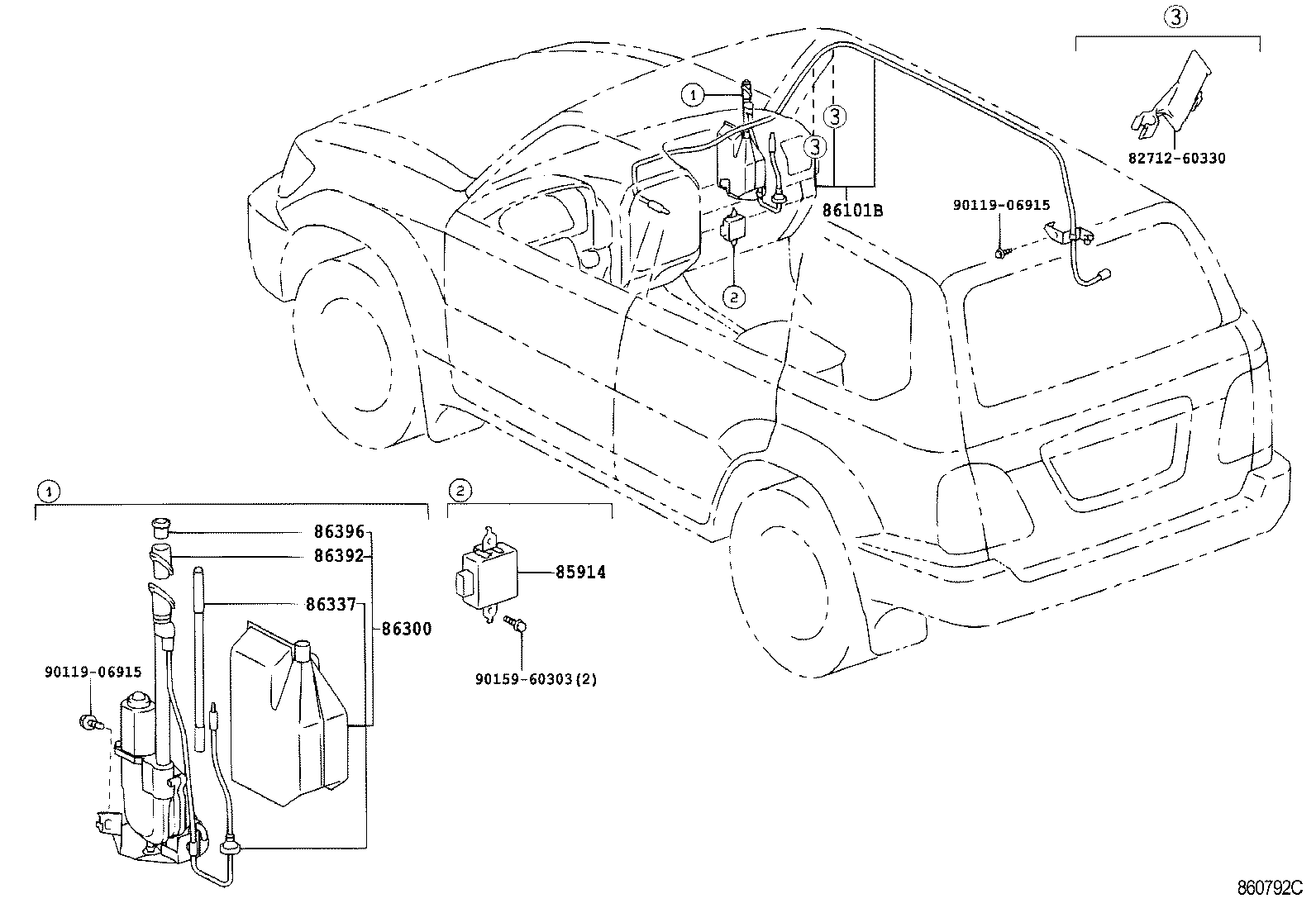 3
82712-60330
1
3
3
86101B
90119-06915
2
1
86396
86392
86337
86300
90119-06915
2
85914
90159-60303(2)
860792C