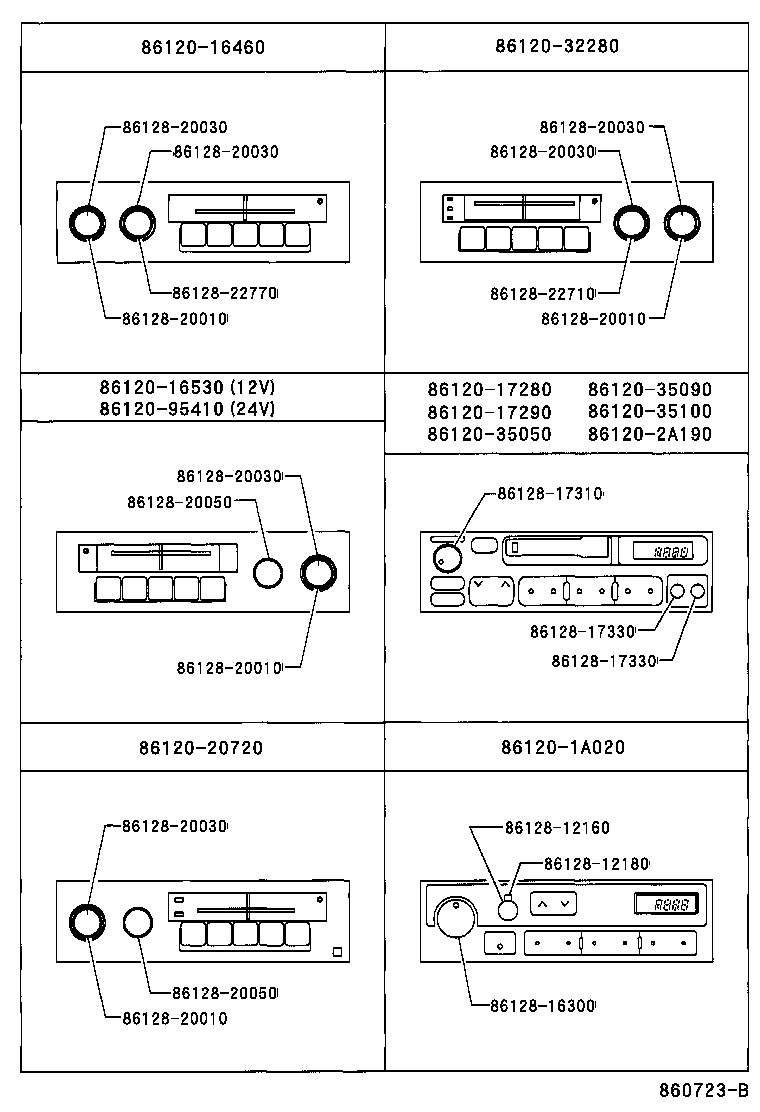 86120-16460

86128-20030
86128-20030
86128-22770
86128-20010

86120-32280

86128-20030
86128-20030
86128-22710
86128-20010

86120-16530 (12V)
86120-95410 (24V)

86128-20030
86128-20050
86128-20010

86120-17280 86120-35090
86120-17290 86120-35100
86120-35050 86120-2A190

86128-17310
86128-17330
86128-17330

86120-20720

86128-20030
86128-20050
86128-20010

86120-1A020

86128-12160
86128-12180
86128-16300

860723-B