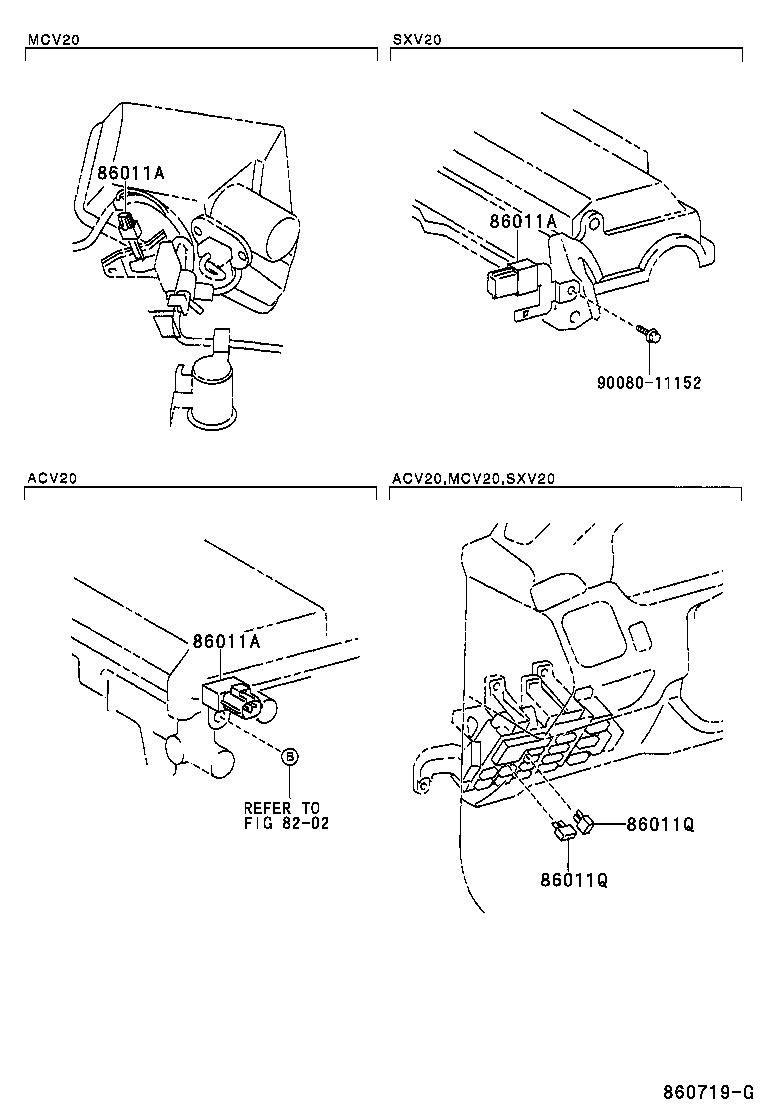 MCV20

86011A

SXV20

86011A

90080-11152

ACV20

86011A

B

REFER TO FIG 82-02

ACV20,MCV20,SXV20

86011Q

86011Q

860719-G