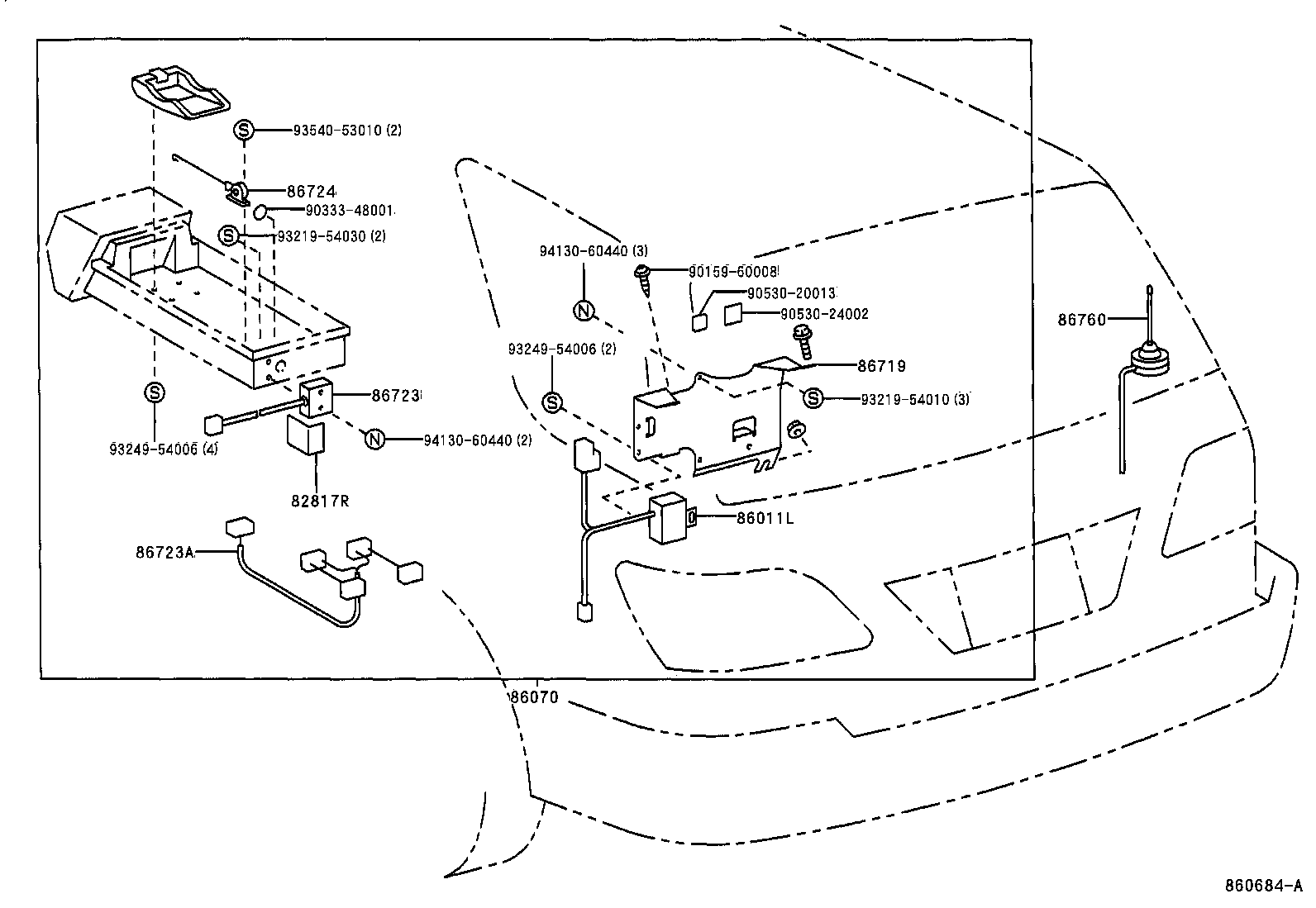 S 93540-53010 (2)
86724
90333-48001
S 93219-54030 (2)
S
93249-54006 (4)
86723
N 94130-60440 (2)
82817R
86723A
94130-60440 (3)
N
90159-60008
90530-20013
90530-24002
93249-54006 (2)
S
86719
S 93219-54010 (3)
86011L
86760
86070
860684-A