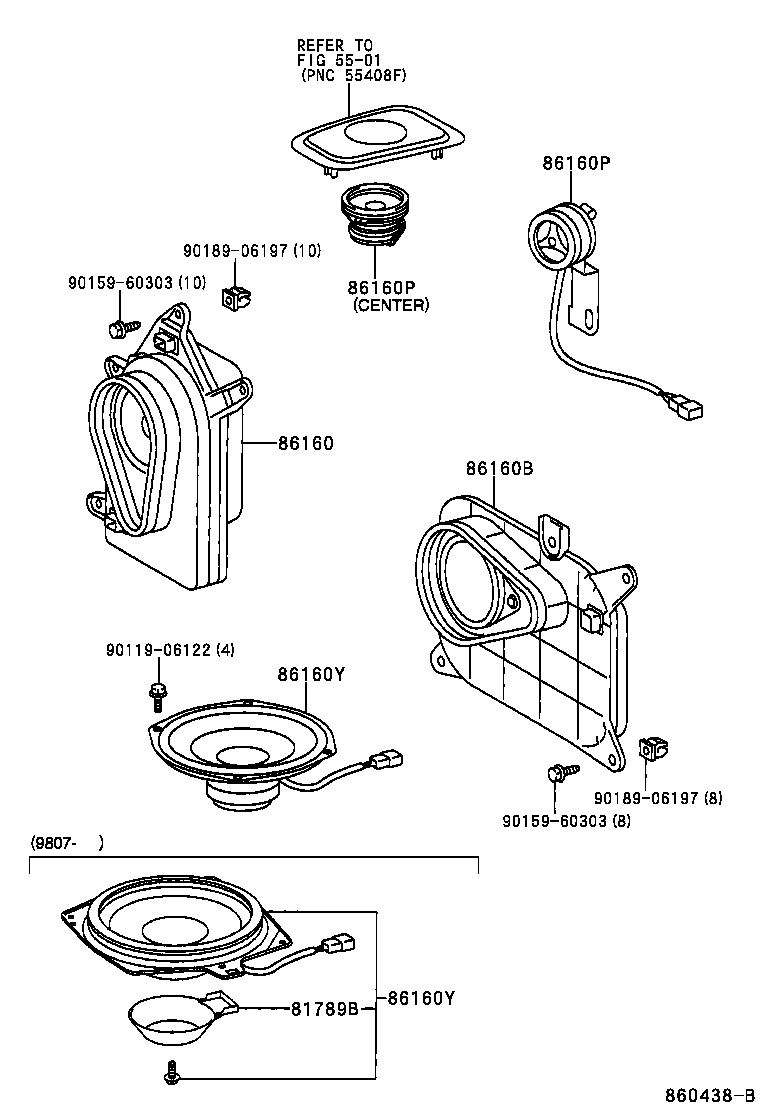 REFER TO
FIG 55-01
(PNC 55408F)

86160P

90189-06197 (10)

90159-60303 (10)

86160P
(CENTER)

86160

86160B

90119-06122 (4)

86160Y

90189-06197 (8)

90159-60303 (8)

(9807-    )

81789B

86160Y

860438-B