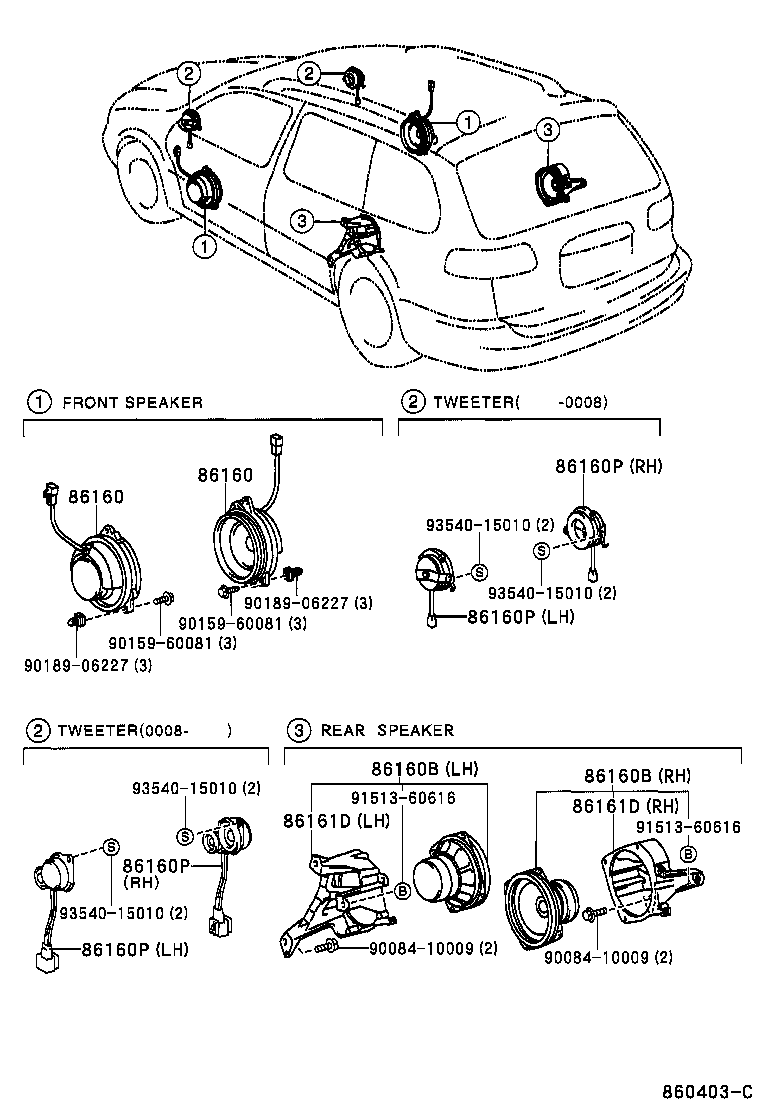 2
2
1
3
3
1

1 FRONT SPEAKER

86160
86160
90189-06227 (3)
90159-60081 (3)
90159-60081 (3)
90189-06227 (3)

2 TWEETER( -0008)

86160P (RH)
93540-15010 (2)
S
S
93540-15010 (2)
86160P (LH)

2 TWEETER(0008- )

93540-15010 (2)
S
S
86160P
(RH)
93540-15010 (2)
86160P (LH)

3 REAR SPEAKER

86160B (LH)
91513-60616
86161D (LH)
B
90084-10009 (2)
86160B (RH)
86161D (RH)
91513-60616
B
90084-10009 (2)

860403-C