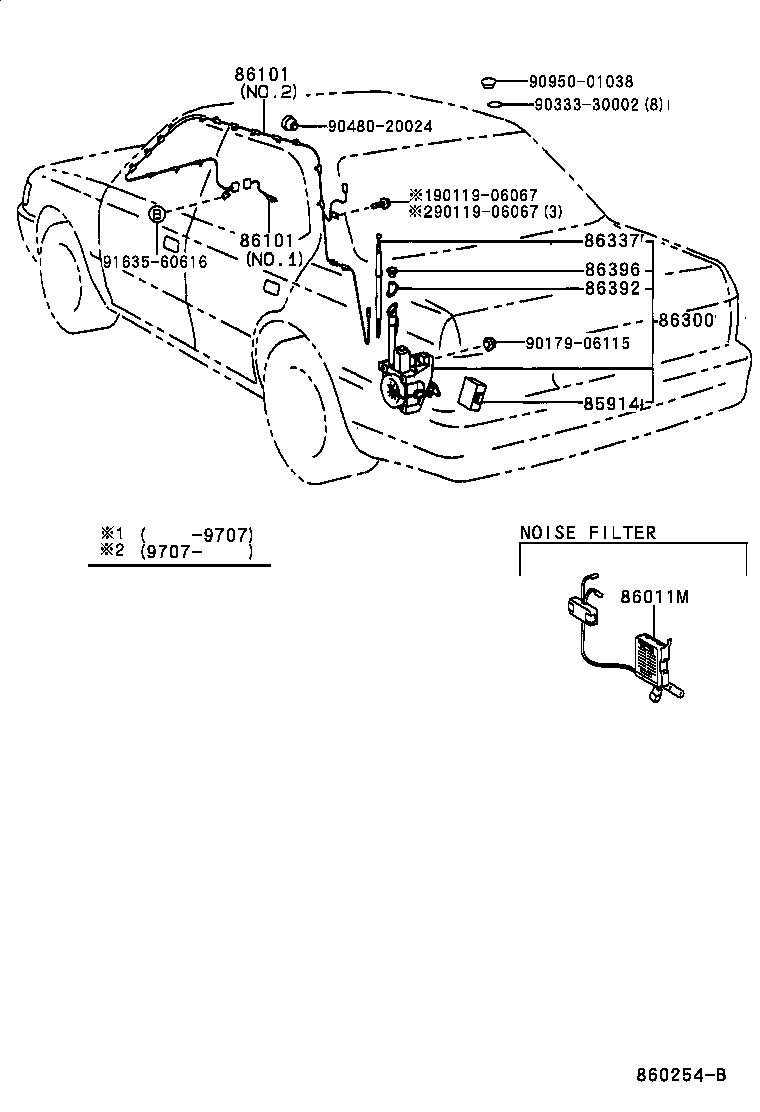 86101
(NO.2)

90950-01038
90333-30002 (8)
90480-20024
※190119-06067
※290119-06067 (3)
B
91635-60616
86101
(NO.1)
86337
86396
86392
86300
90179-06115
85914

※1 (    -9707)
※2 (9707-    )

NOISE FILTER
86011M

860254-B