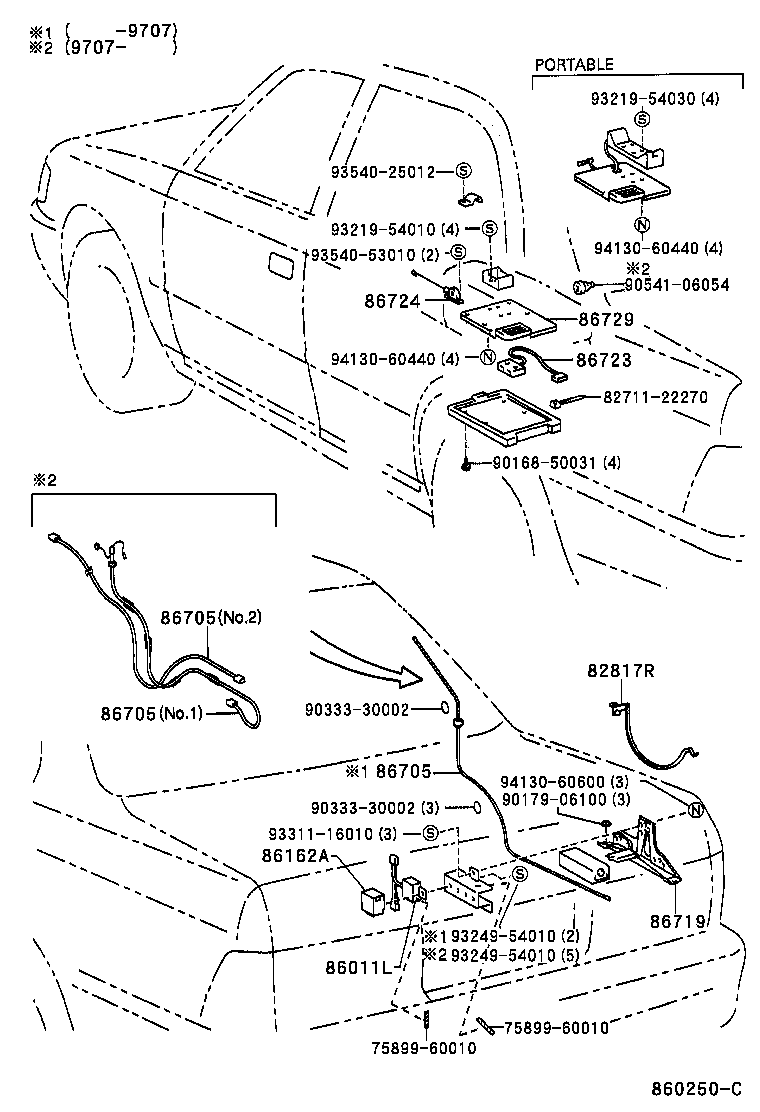 ※1 ( -9707)
※2 (9707- )

PORTABLE
93219-54030 (4)
Ⓢ
Ⓝ
94130-60440 (4)
※2
90541-06054

93540-25012 Ⓢ
93219-54010 (4) Ⓢ
93540-53010 (2) Ⓢ
86724
86729
94130-60440 (4) Ⓝ
86723
82711-22270
90168-50031 (4)

※2
86705(No.2)
86705(No.1)

82817R
90333-30002
※1 86705
94130-60600 (3)
90179-06100 (3)
Ⓝ
90333-30002 (3)
93311-16010 (3) Ⓢ
86162A
Ⓢ
86719
※1 93249-54010 (2)
※2 93249-54010 (5)
86011L
75899-60010
75899-60010

860250-C