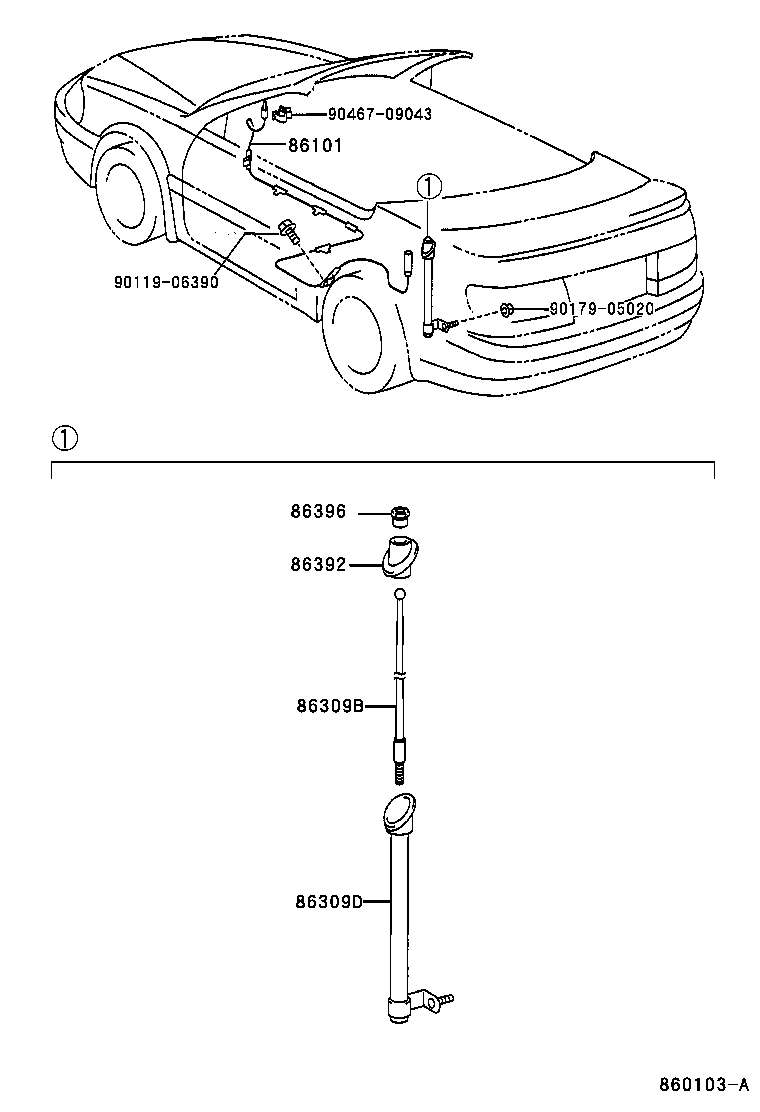 90467-09043
86101
①
90119-06390
90179-05020
①
86396
86392
86309B
86309D
860103-A