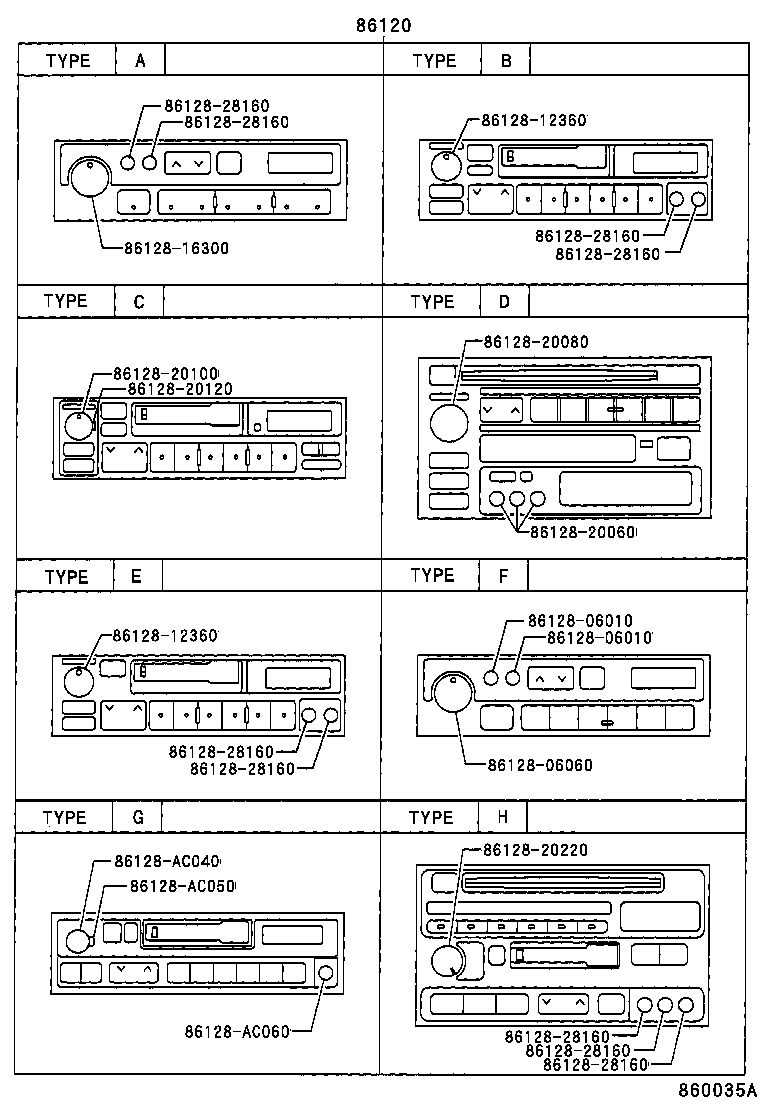 86120

TYPE A

86128-28160
86128-28160
86128-16300

TYPE B

86128-12360
86128-28160
86128-28160

TYPE C

86128-20100
86128-20120

TYPE D

86128-20080
86128-20060

TYPE E

86128-12360
86128-28160
86128-28160

TYPE F

86128-06010
86128-06010
86128-06060

TYPE G

86128-AC040
86128-AC050
86128-AC060

TYPE H

86128-20220
86128-28160
86128-28160
86128-28160

860035A