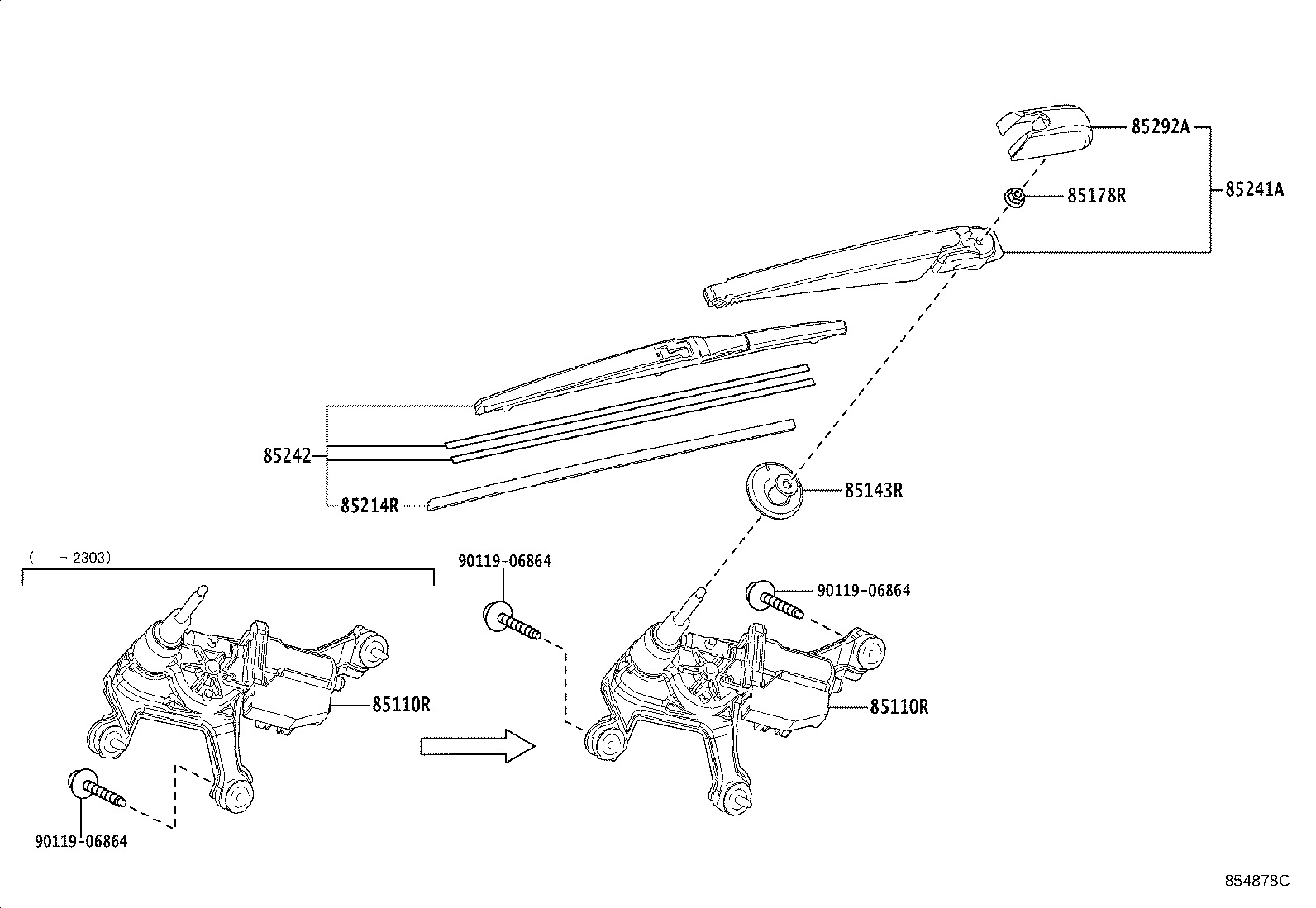 85292A
85241A
85178R
85242
85214R
85143R
( -2303)
90119-06864
90119-06864
85110R
85110R
90119-06864
854878C