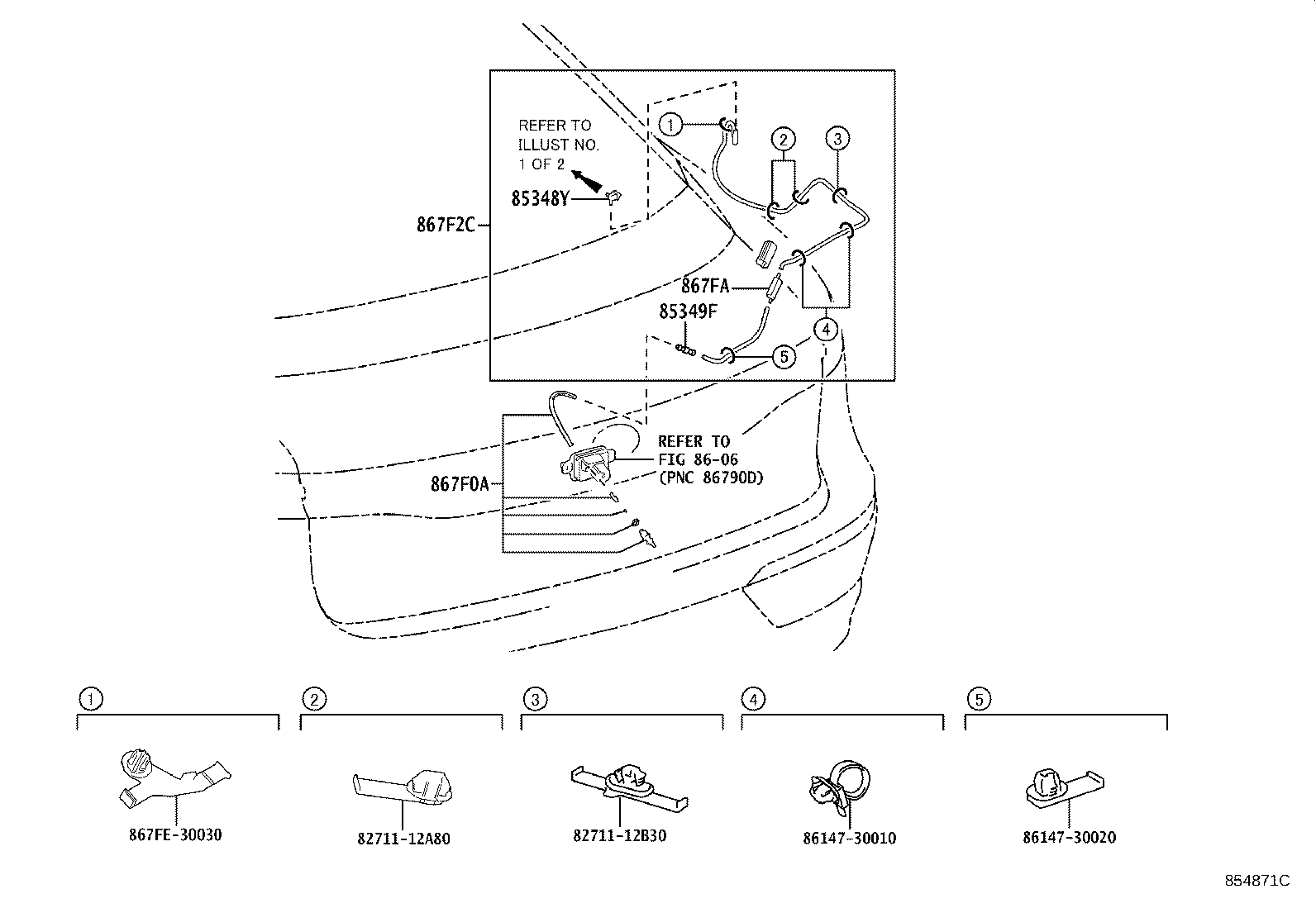 REFER TO ILLUST NO. 1 OF 2

85348Y

867F2C

1

2

3

867FA

85349F

4

5

REFER TO FIG 86-06 (PNC 86790D)

867F0A

1

867FE-30030

2

82711-12A80

3

82711-12B30

4

86147-30010

5

86147-30020

854871C