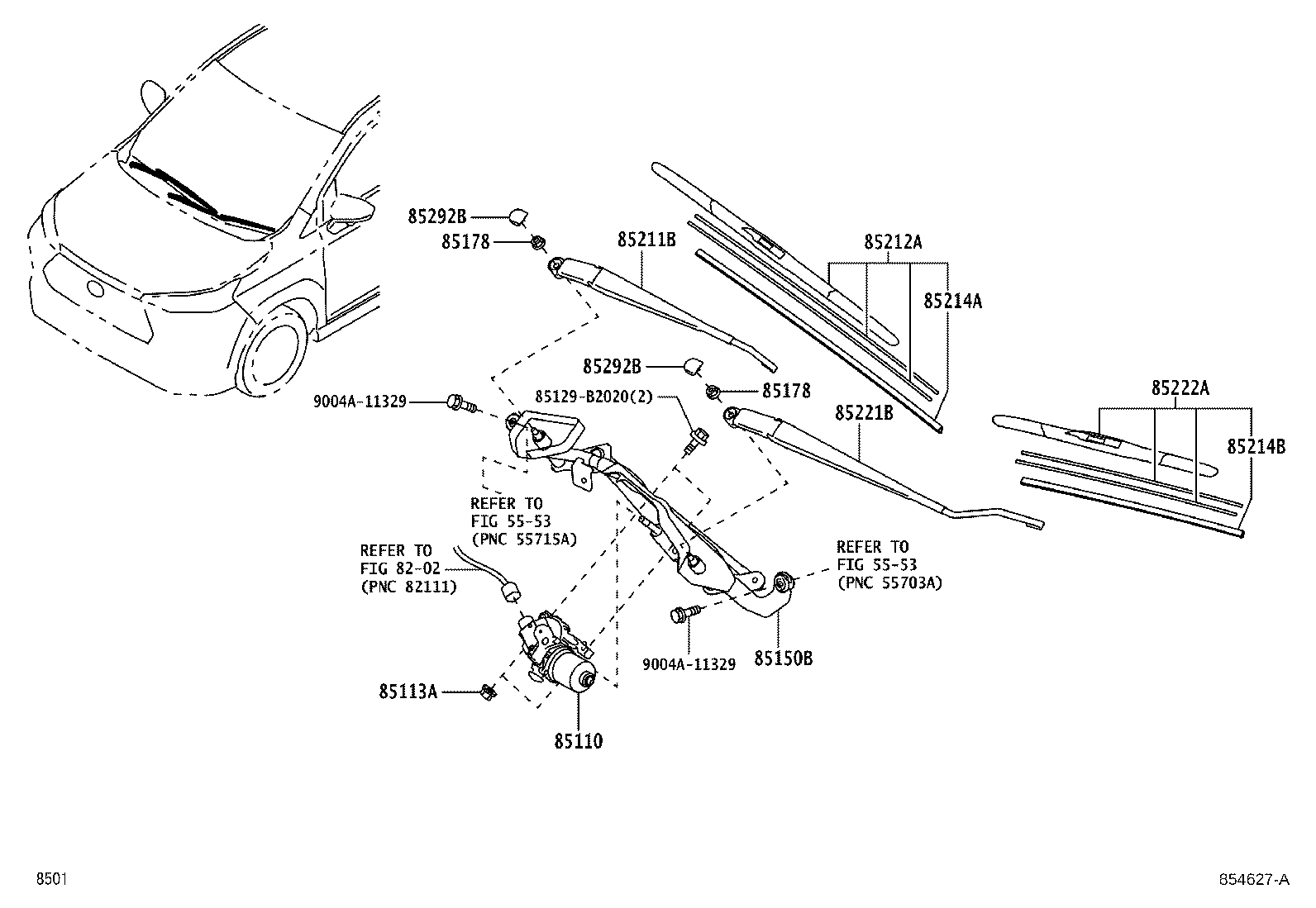 85292B
85178
85211B
85212A
85214A
85292B
85178
9004A-11329
85129-B2020(2)
85221B
85222A
85214B
REFER TO
FIG 55-53
(PNC 55715A)
REFER TO
FIG 82-02
(PNC 82111)
REFER TO
FIG 55-53
(PNC 55703A)
9004A-11329
85150B
85113A
85110
8501
854627-A