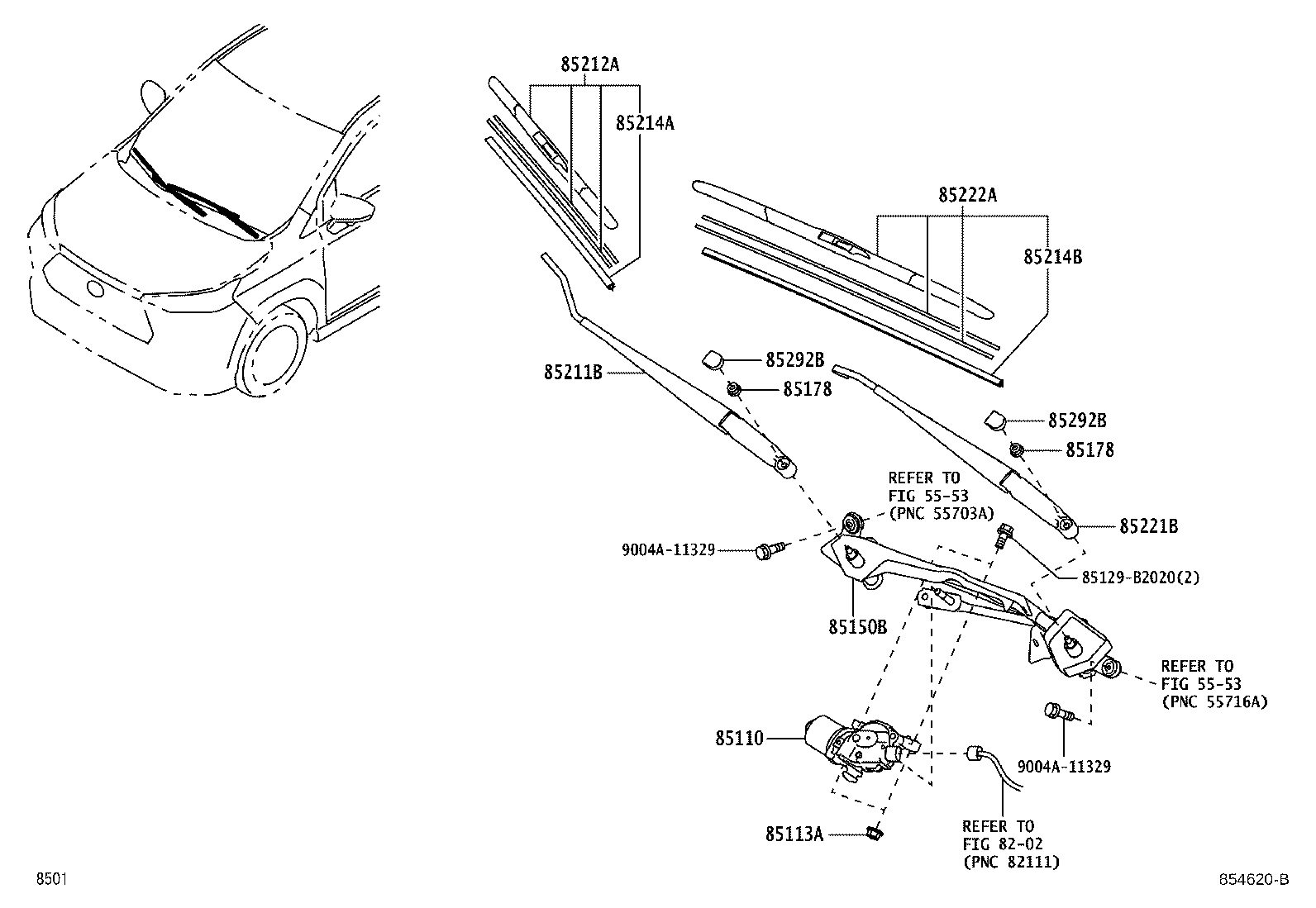 85212A
85214A
85222A
85214B
85211B
85292B
85178
85292B
85178
REFER TO
FIG 55-53
(PNC 55703A)
85221B
9004A-11329
85129-B2020(2)
85150B
REFER TO
FIG 55-53
(PNC 55716A)
85110
9004A-11329
85113A
REFER TO
FIG 82-02
(PNC 82111)
8501
854620-B