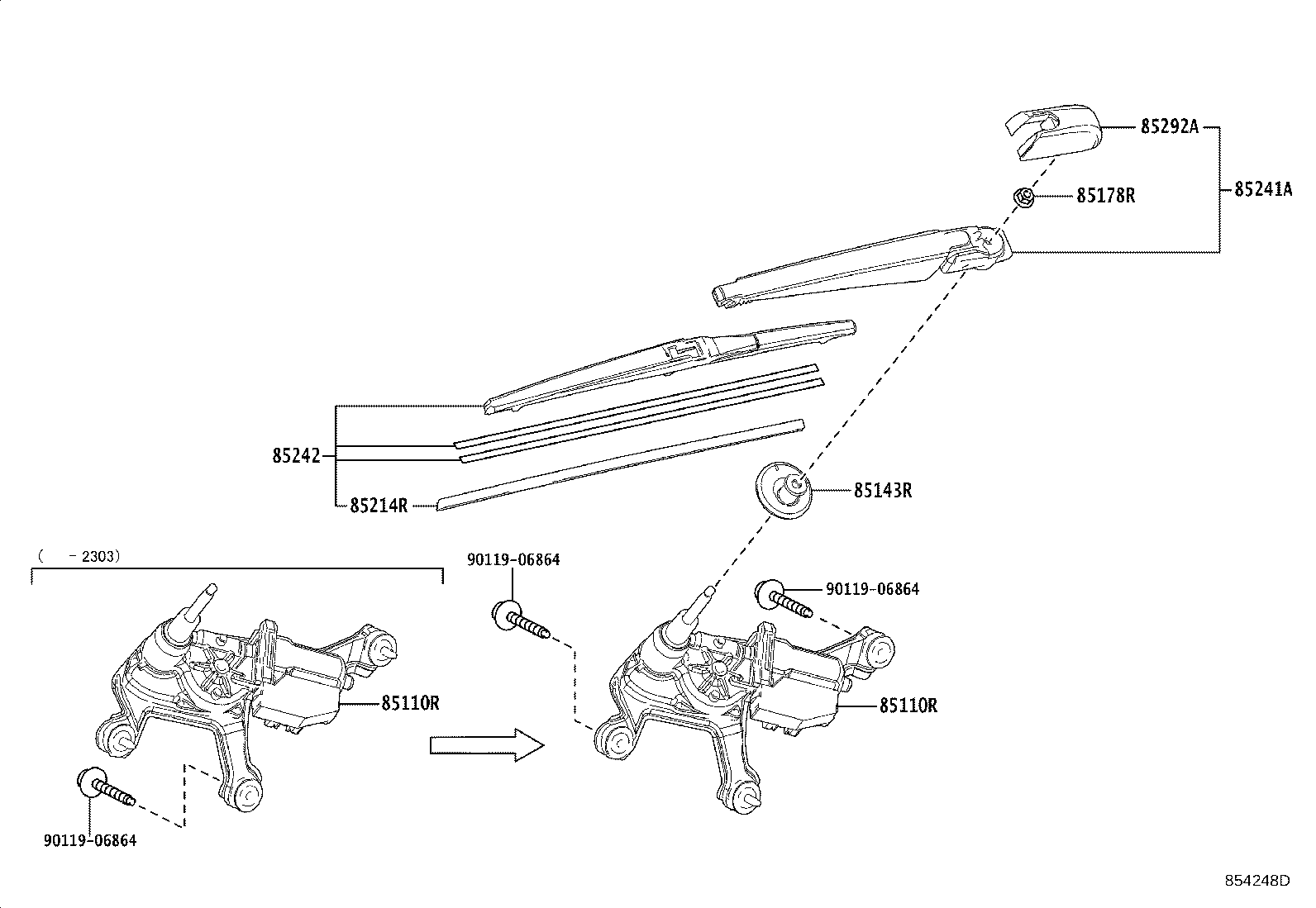 85292A
85241A
85178R
85242
85214R
85143R
( -2303)
90119-06864
90119-06864
85110R
85110R
90119-06864
854248D