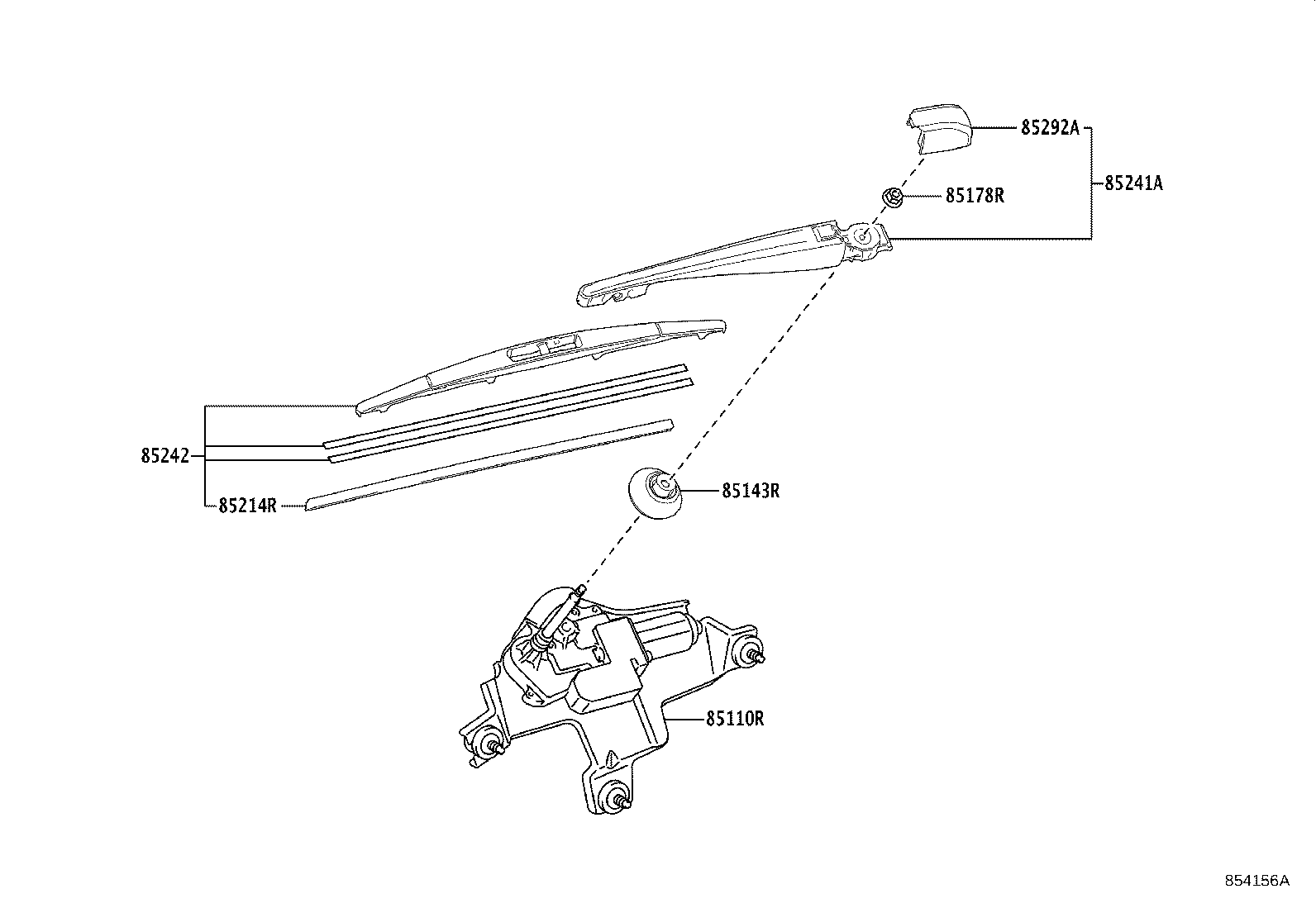 85292A
85241A
85178R
85242
85214R
85143R
85110R
854156A