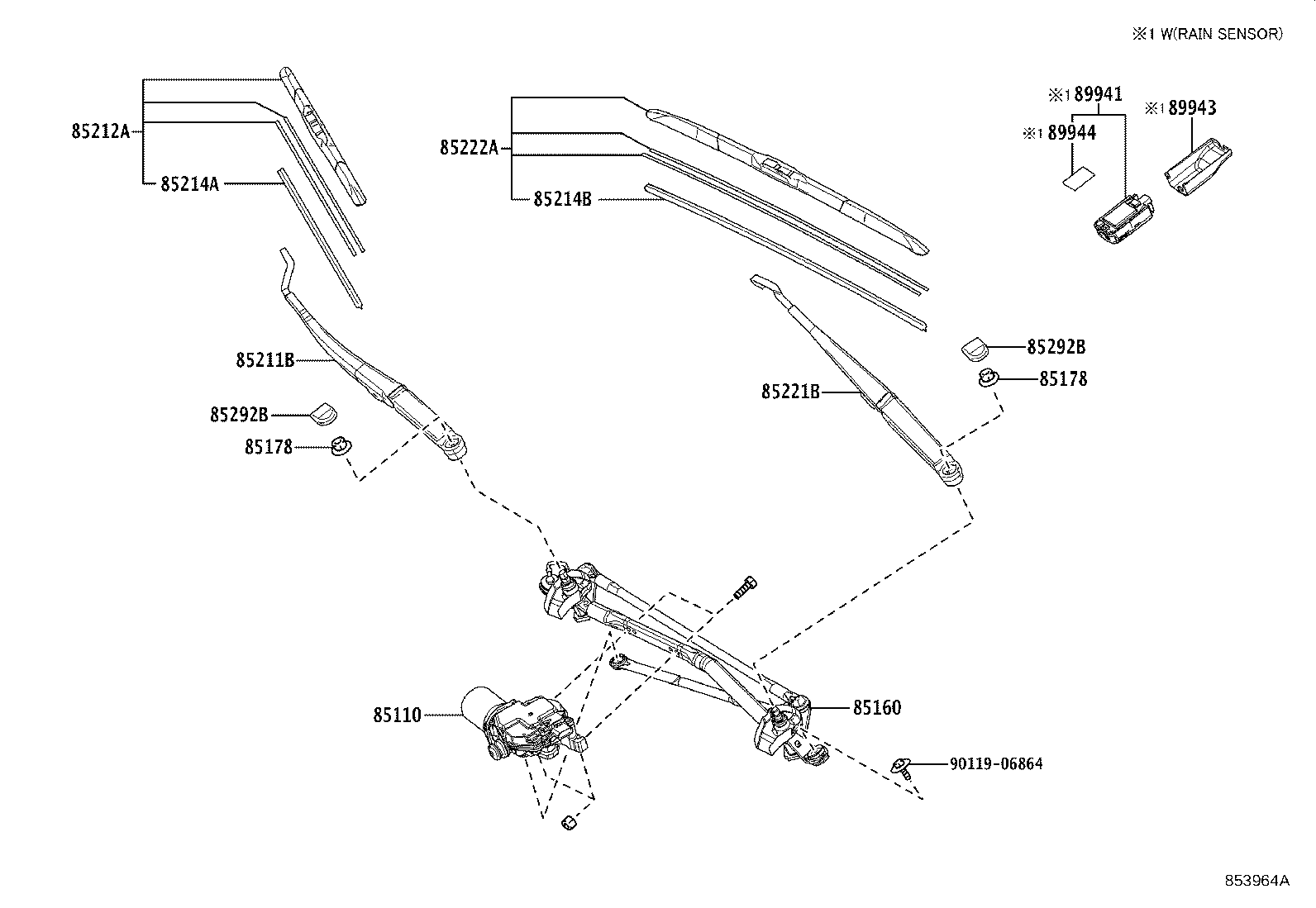 ※1 W(RAIN SENSOR)

85212A

85214A

85222A

85214B

※1 89941

※1 89944

※1 89943

85211B

85292B

85178

85292B

85178

85221B

85110

85160

90119-06864

853964A