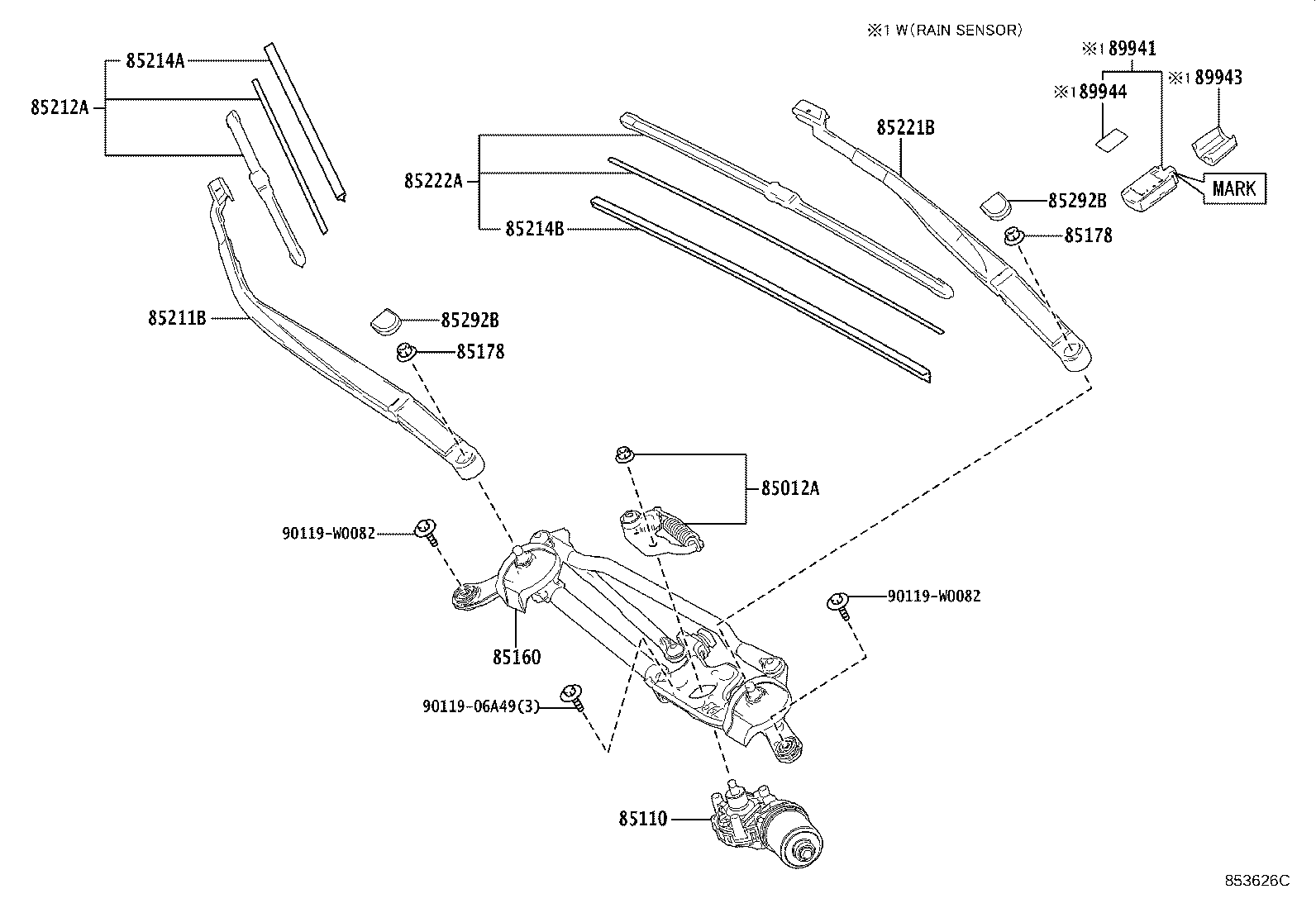 ※1 W(RAIN SENSOR)

※1 89941
※1 89944
※1 89943
MARK

85214A
85212A
85222A
85214B
85221B
85292B
85178
85211B
85292B
85178
85012A
90119-W0082
90119-W0082
85160
90119-06A49(3)
85110

853626C