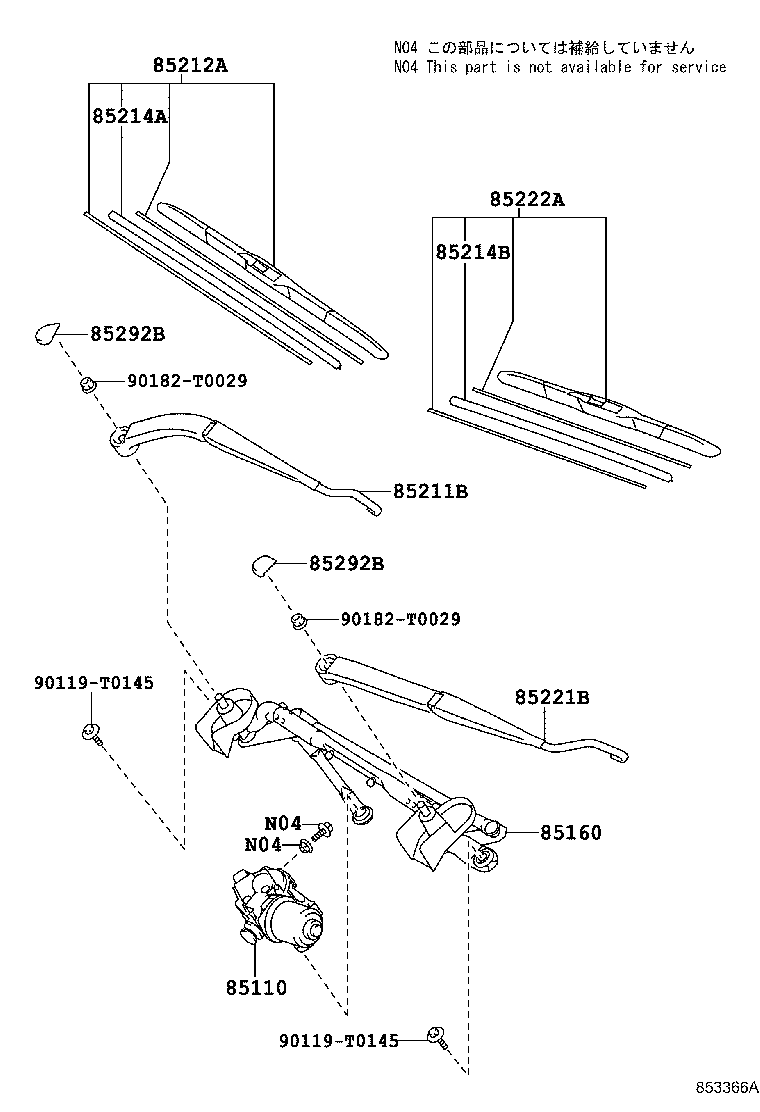 N04 この部品については補給していません
N04 This part is not available for service

85212A
85214A
85222A
85214B
85292B
90182-T0029
85211B
85292B
90182-T0029
90119-T0145
85221B
N04
N04
85160
85110
90119-T0145
853366A