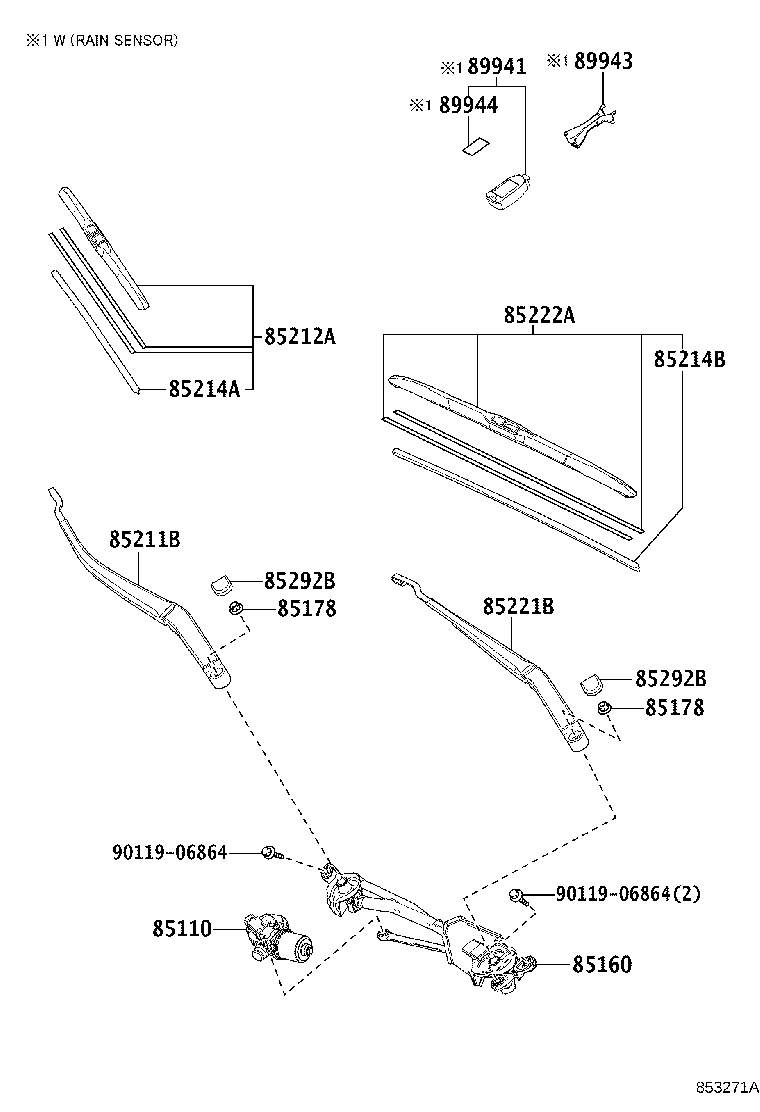 ※1 W (RAIN SENSOR)

※1 89941
※1 89943
※1 89944

85212A
85214A

85222A
85214B

85211B
85292B
85178

85221B
85292B
85178

90119-06864
90119-06864(2)
85110
85160

853271A