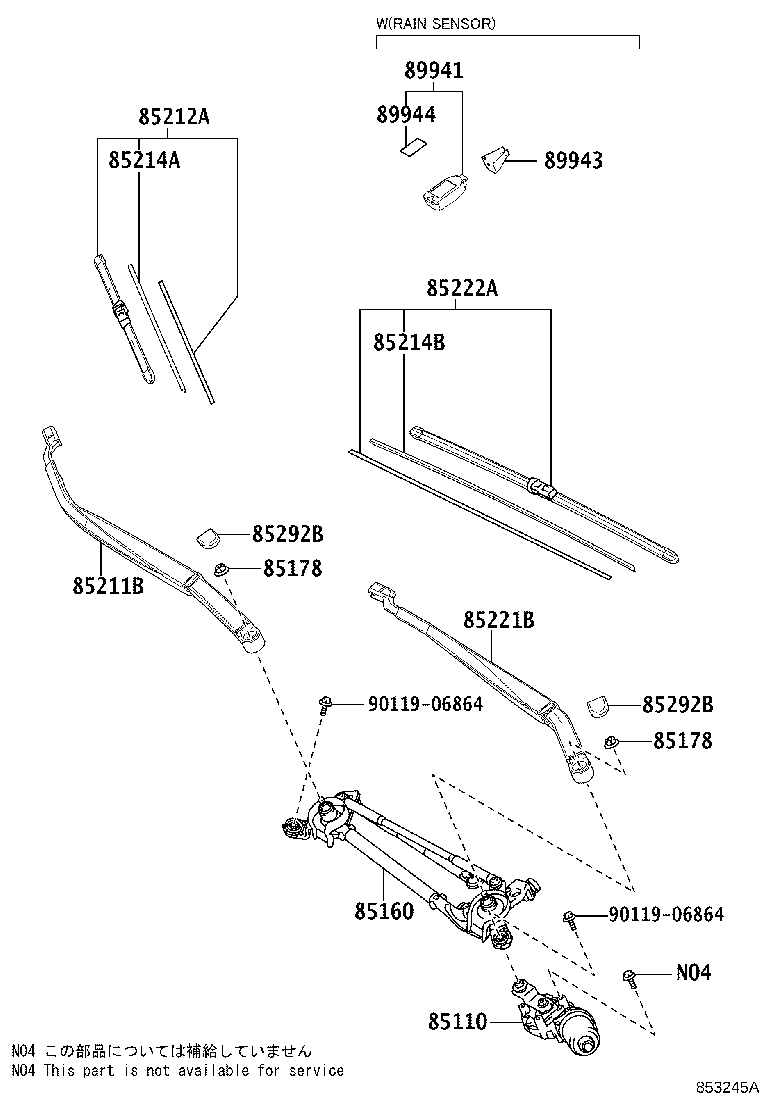 W(RAIN SENSOR)
89941
89944
89943
85212A
85214A
85222A
85214B
85292B
85178
85211B
85221B
90119-06864
85292B
85178
85160
90119-06864
N04
85110
N04 この部品については補給していません
N04 This part is not available for service
853245A