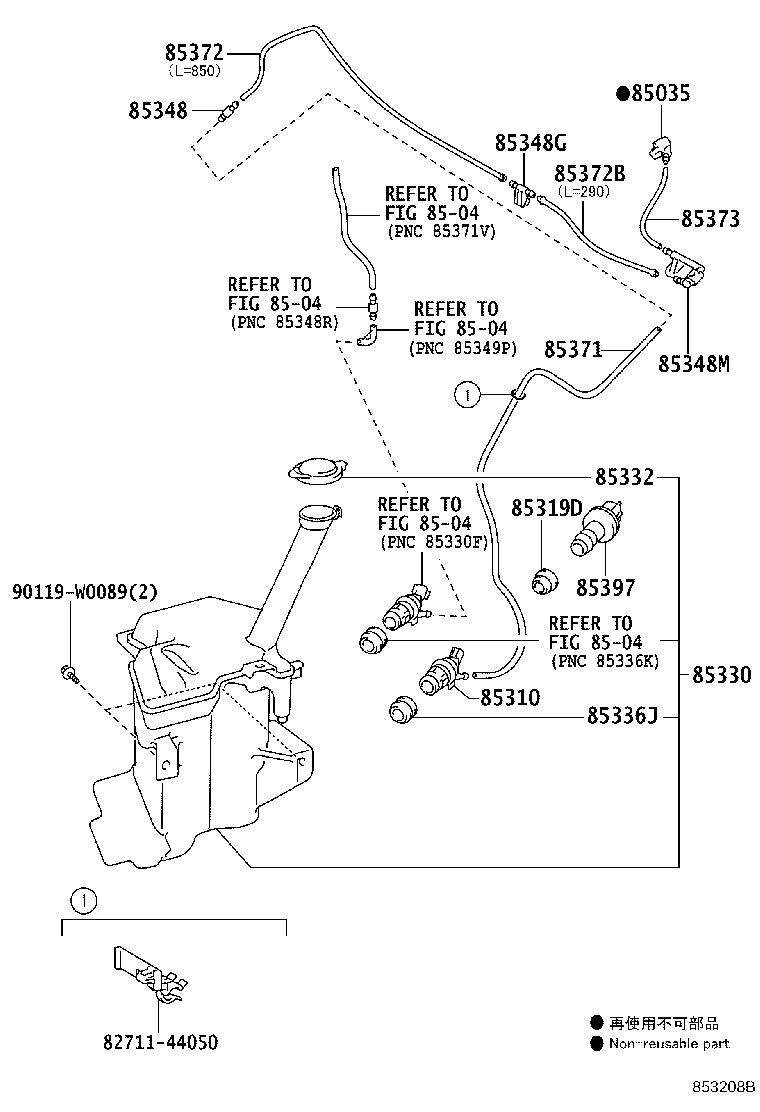 85372
(L=850)
85348
●85035
85348G
85372B
(L=280)
REFER TO
FIG 85-04
(PNC 85371V)
85373
REFER TO
FIG 85-04
(PNC 85348R)
REFER TO
FIG 85-04
(PNC 85349P)
85371
85348M
①
85332
REFER TO
FIG 85-04
(PNC 85330F)
85319D
85397
90119-W0089(2)
REFER TO
FIG 85-04
(PNC 85336K)
85330
85310
85336J
①
82711-44050
● 再使用不可部品
● Non-reusable part
853208B