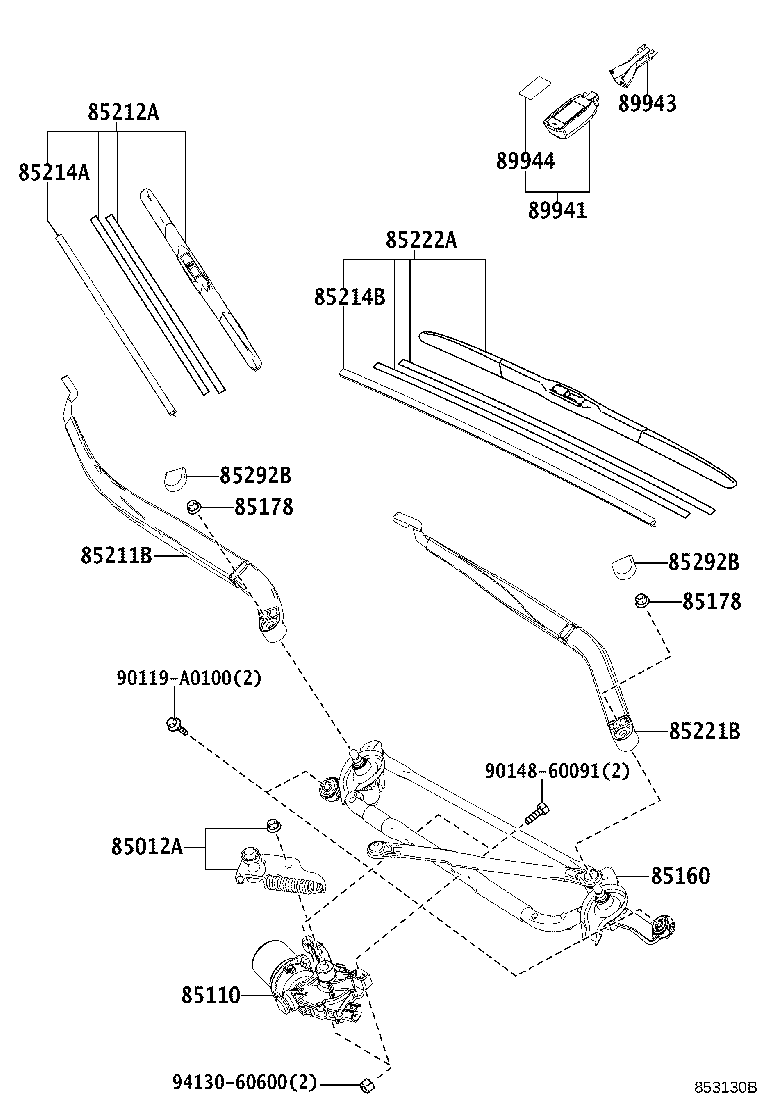 85212A
85214A
89943
89944
89941
85222A
85214B
85292B
85178
85211B
85292B
85178
90119-A0100(2)
85221B
90148-60091(2)
85012A
85160
85110
94130-60600(2)
853130B